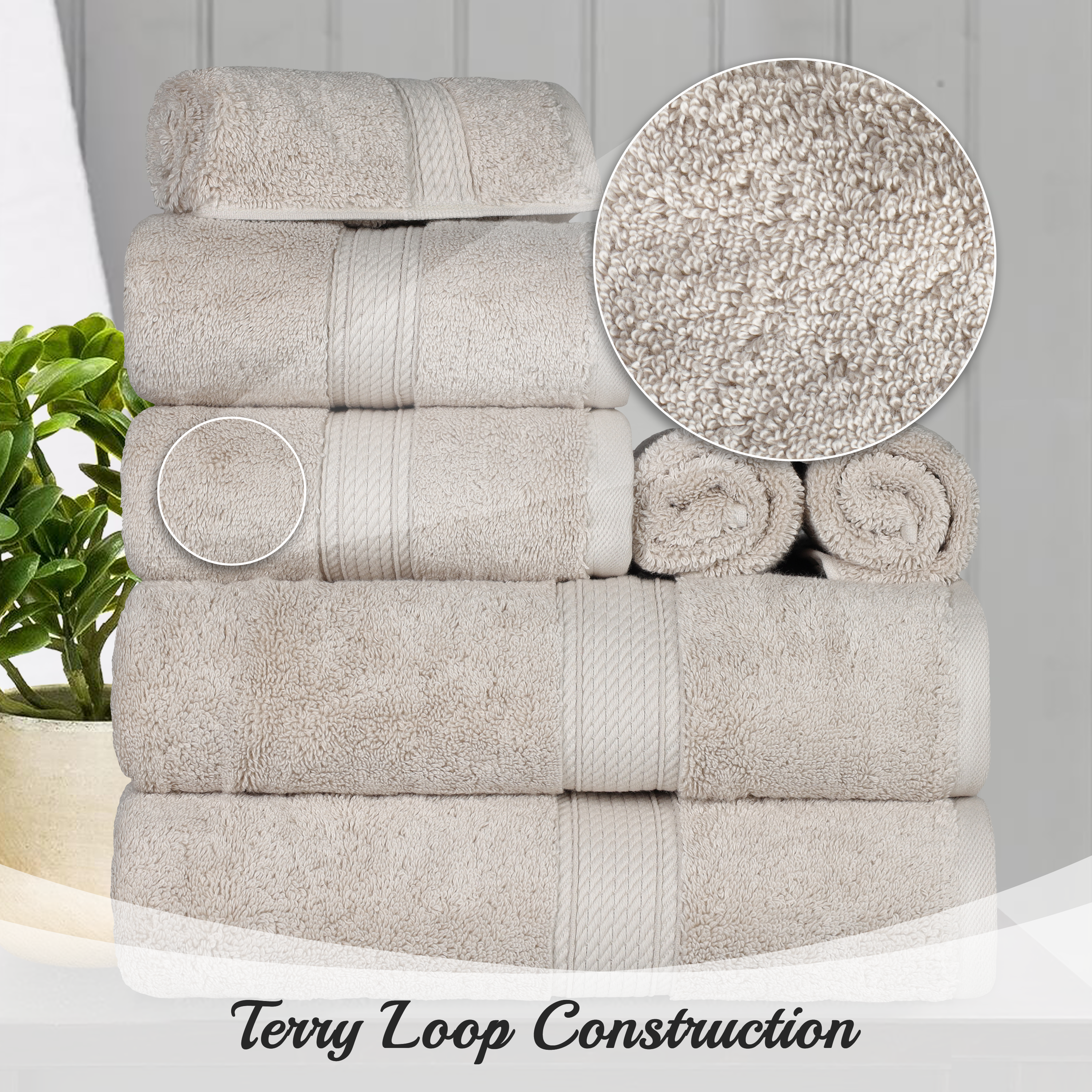 Terry Loop Construction