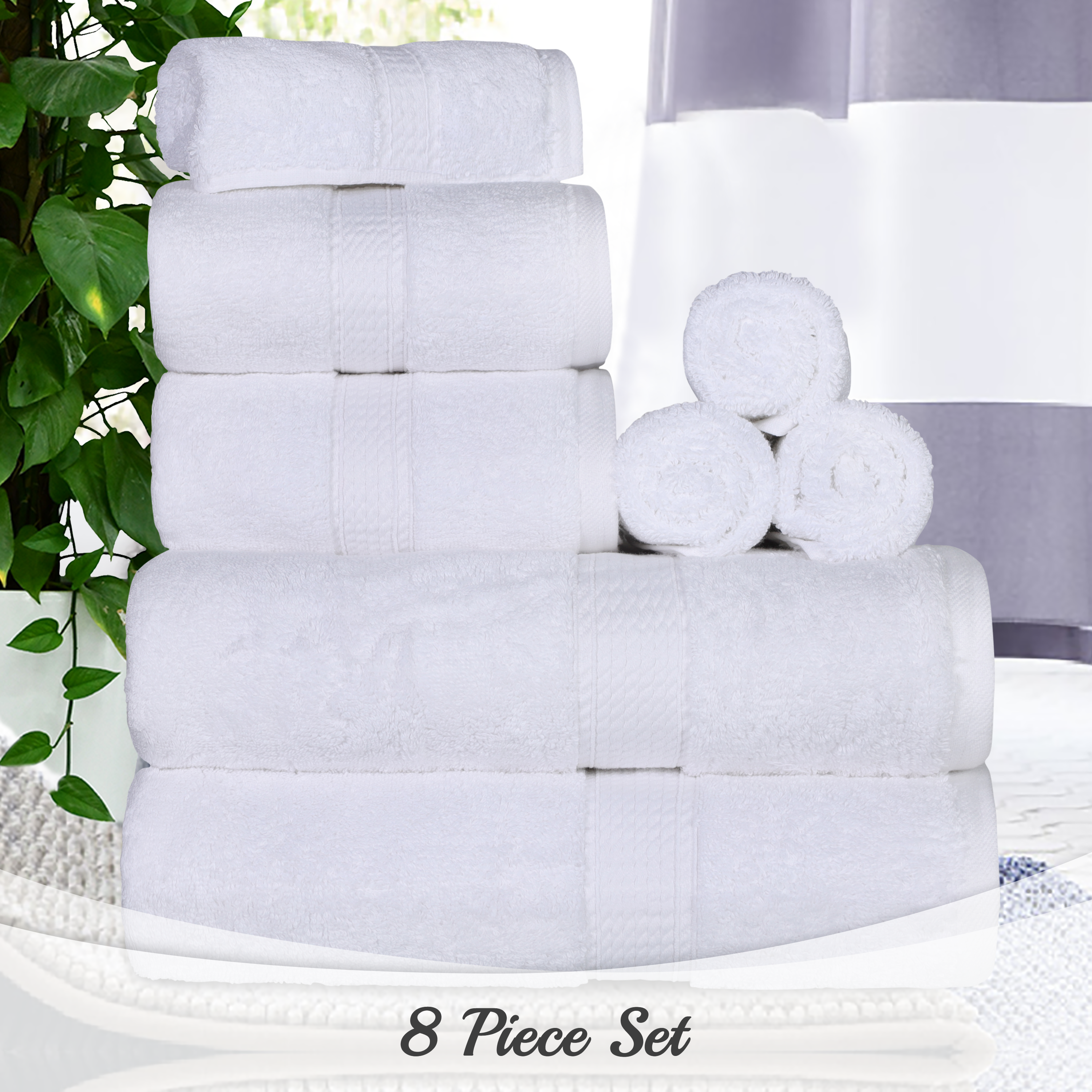 8 Piece Set