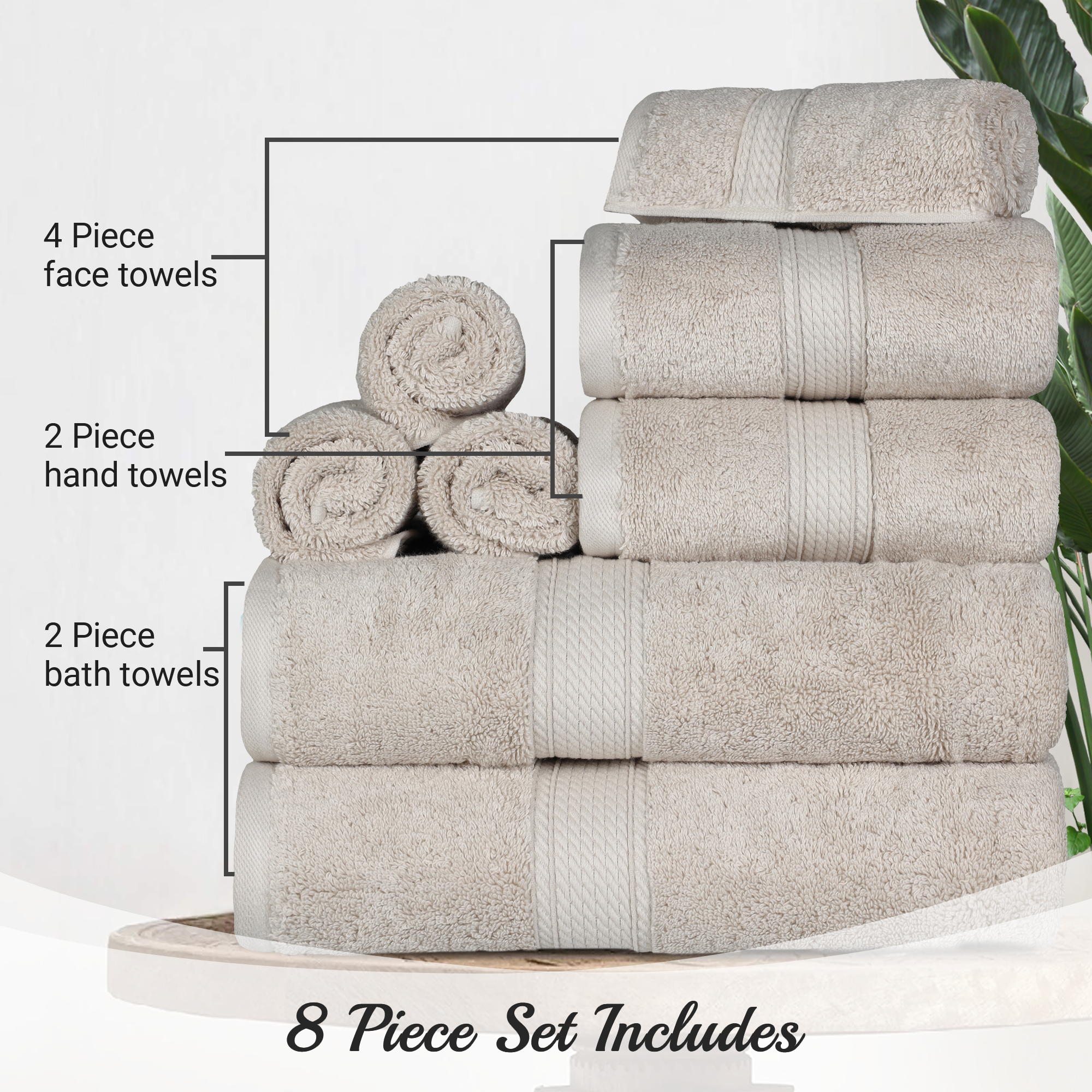 4 Piece
face towels

2 Piece
hand towels

2 Piece
bath towels

8 Piece Set Includes