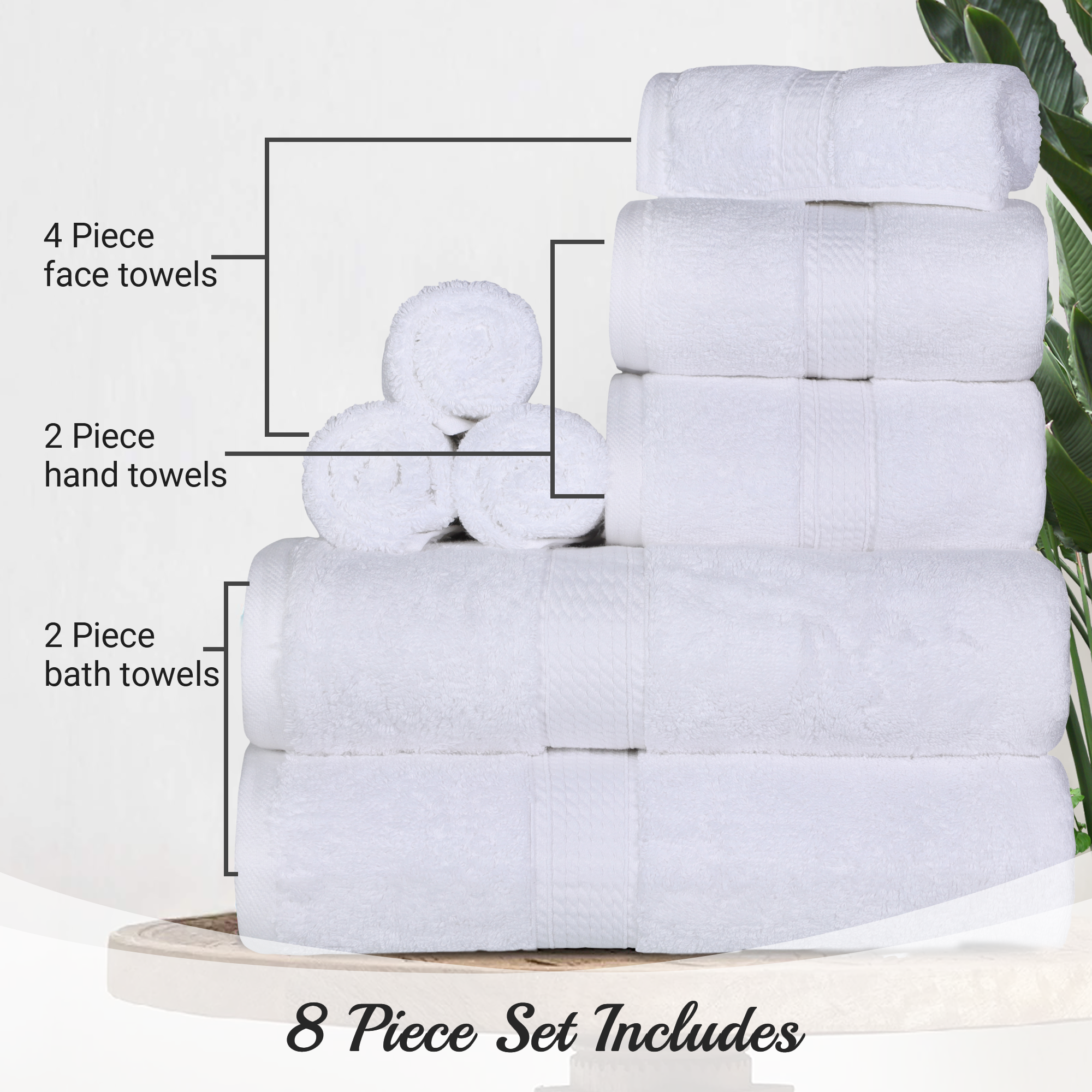 4 Piece
face towels

2 Piece
hand towels

2 Piece
bath towels

8 Piece Set Includes