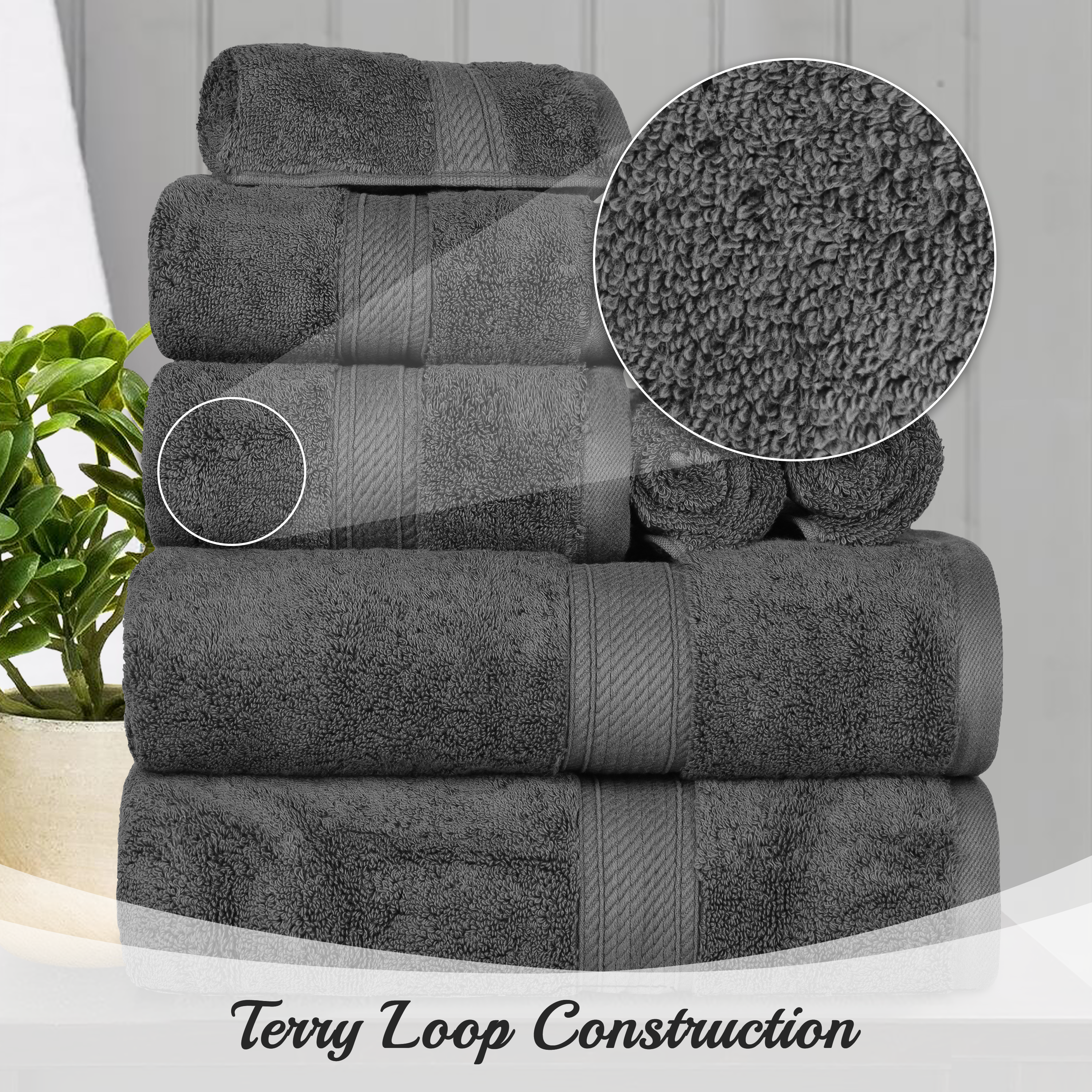 Terry Loop Construction