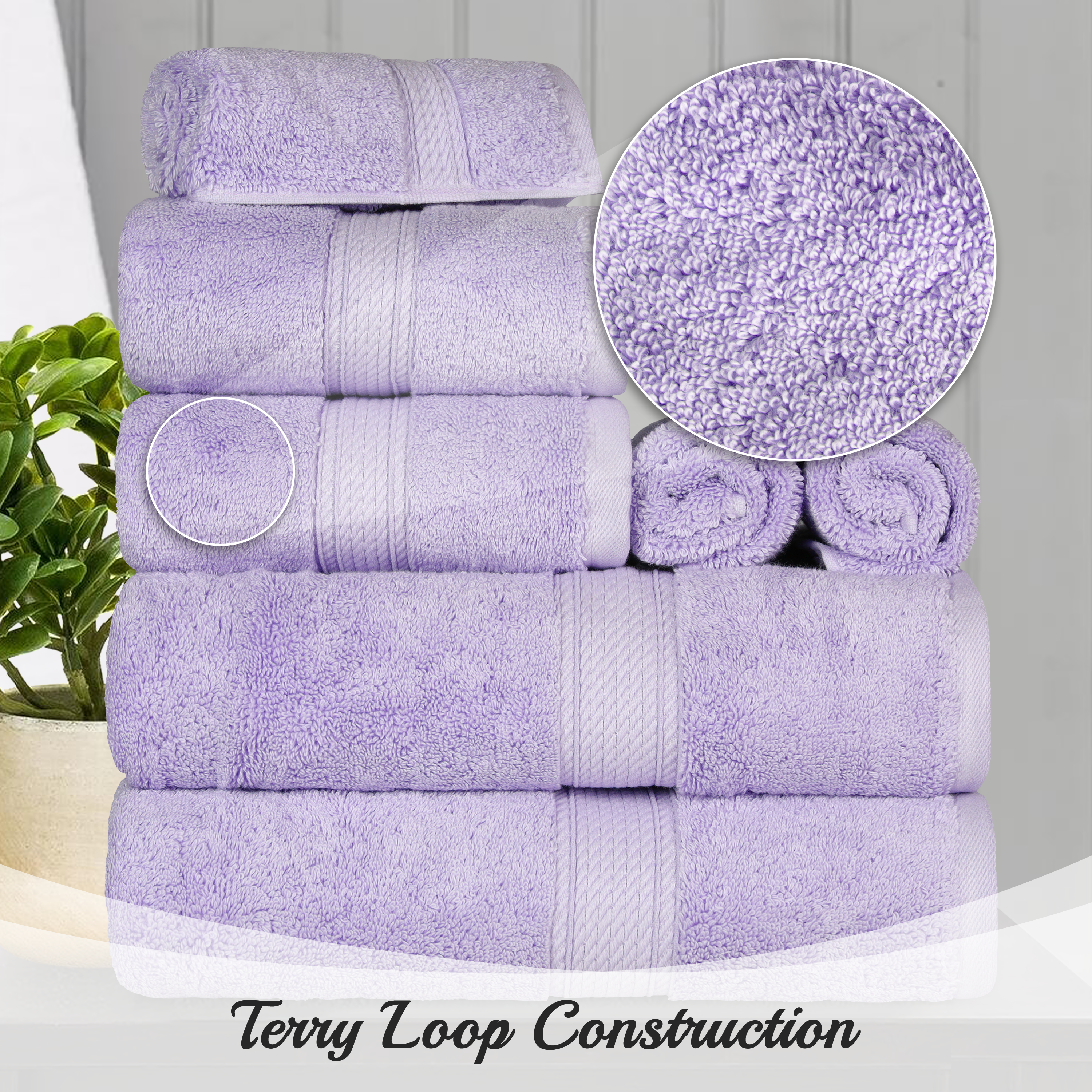 Terry Loop Construction