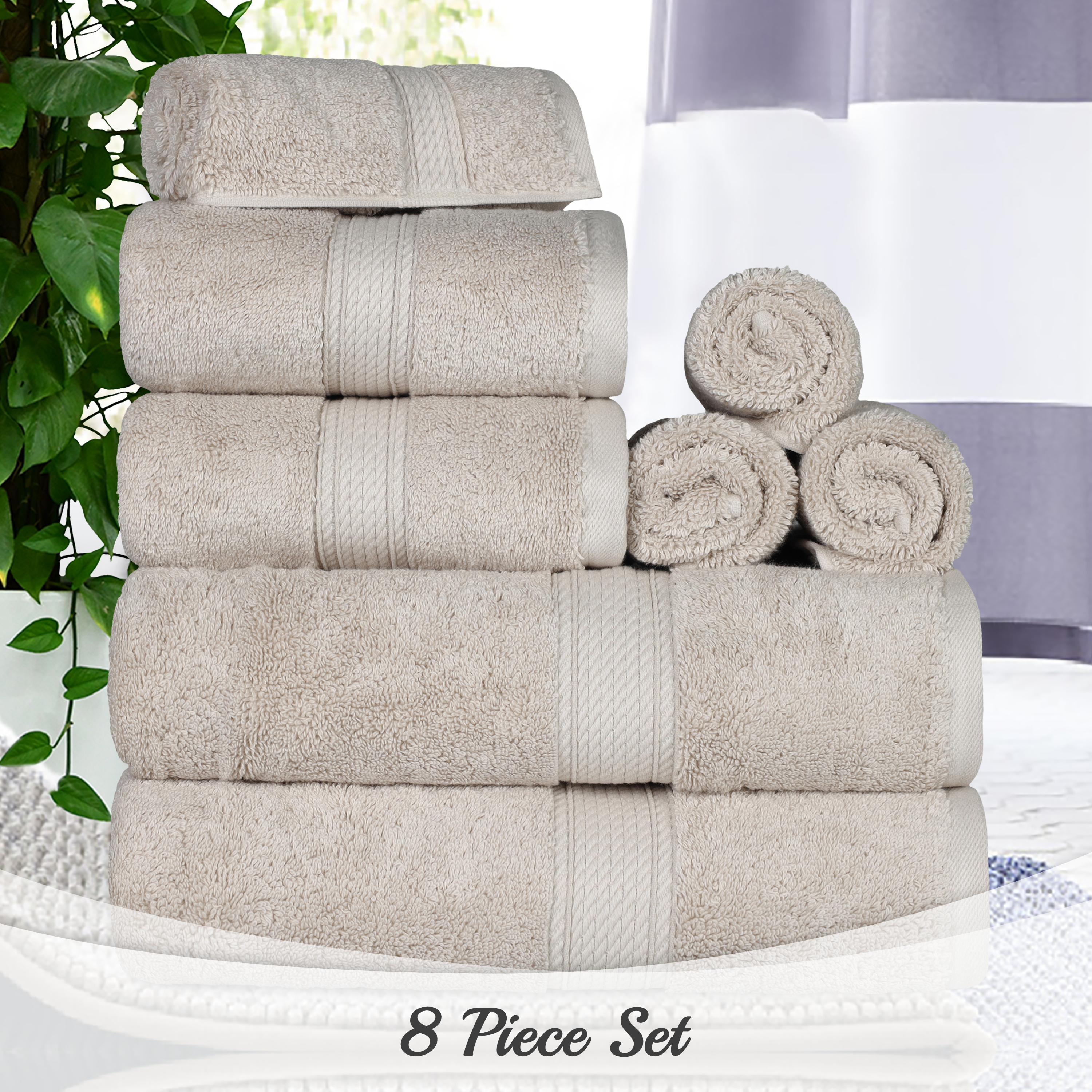 8 Piece Set