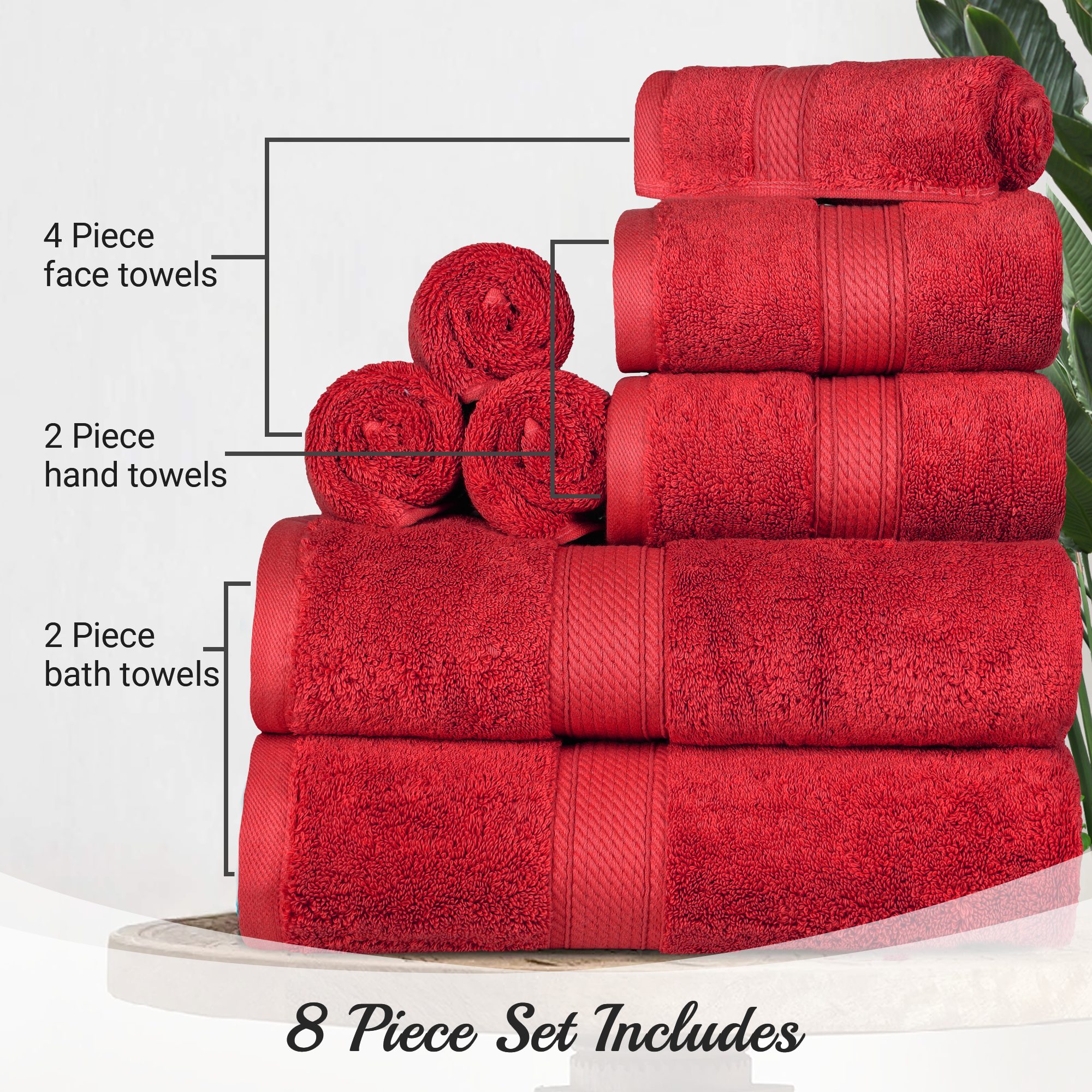 4 Piece
face towels

2 Piece
hand towels

2 Piece
bath towels

8 Piece Set Includes