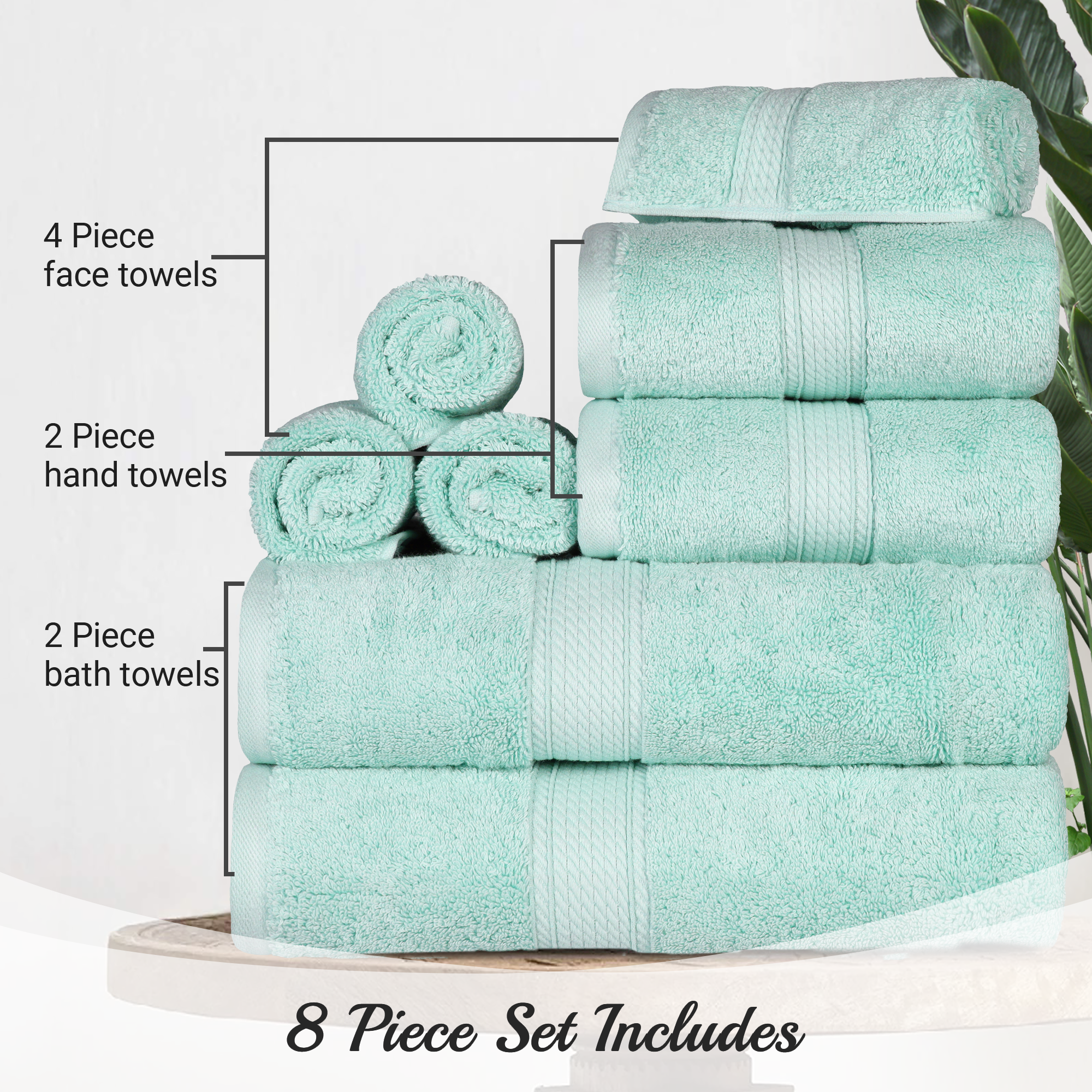 4 Piece
face towels

2 Piece
hand towels

2 Piece
bath towels

8 Piece Set Includes