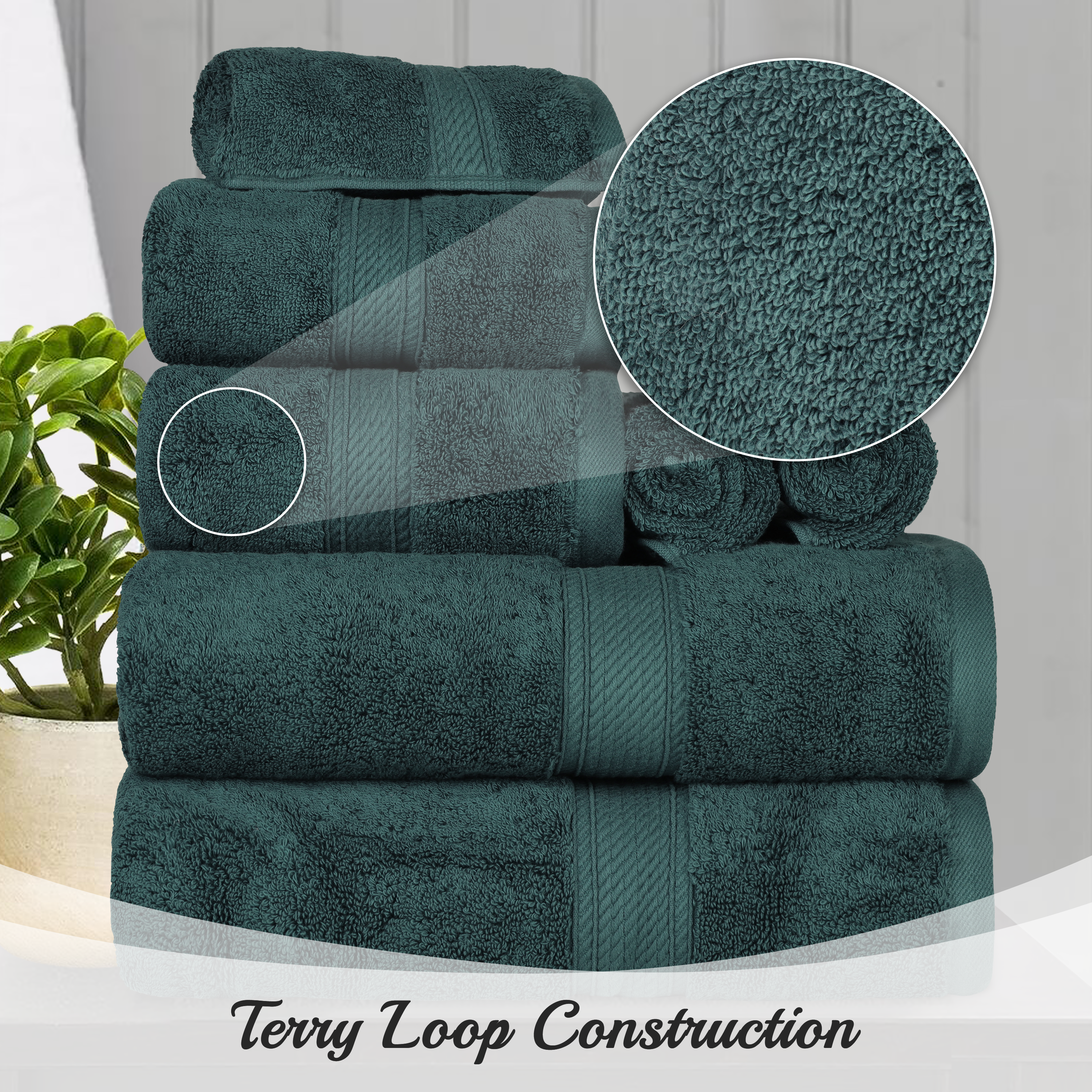 Terry Loop Construction