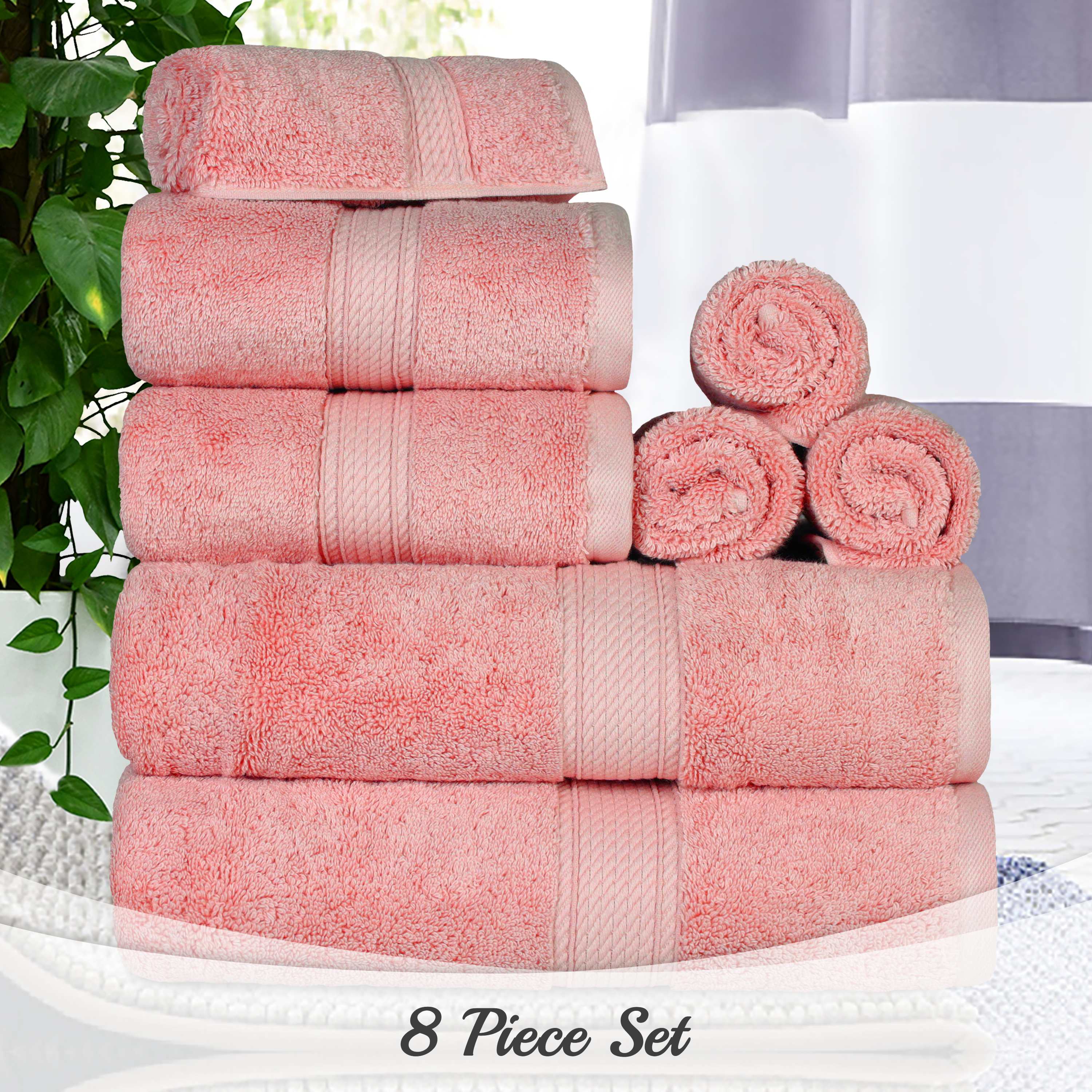 8 Piece Set