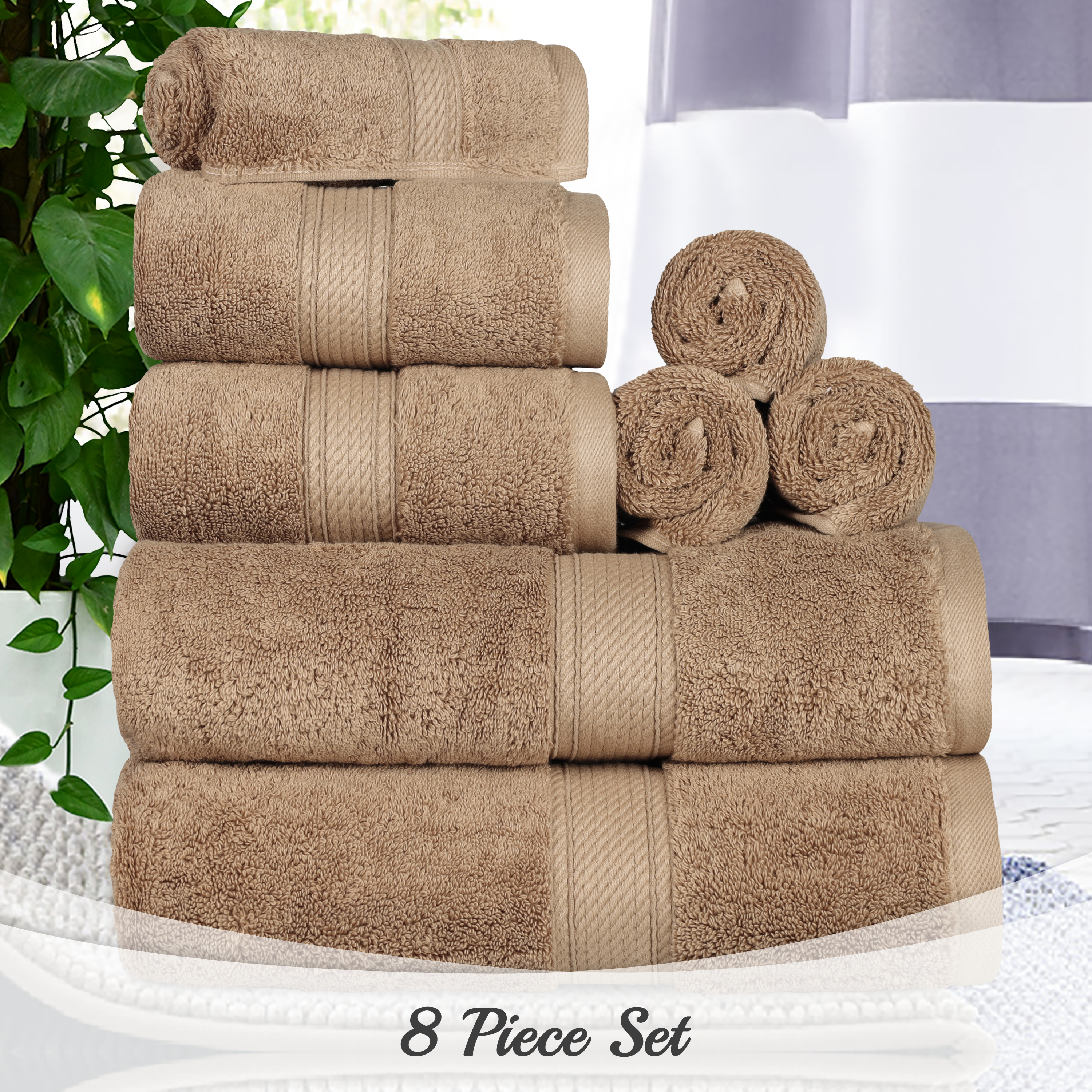 8 Piece Set