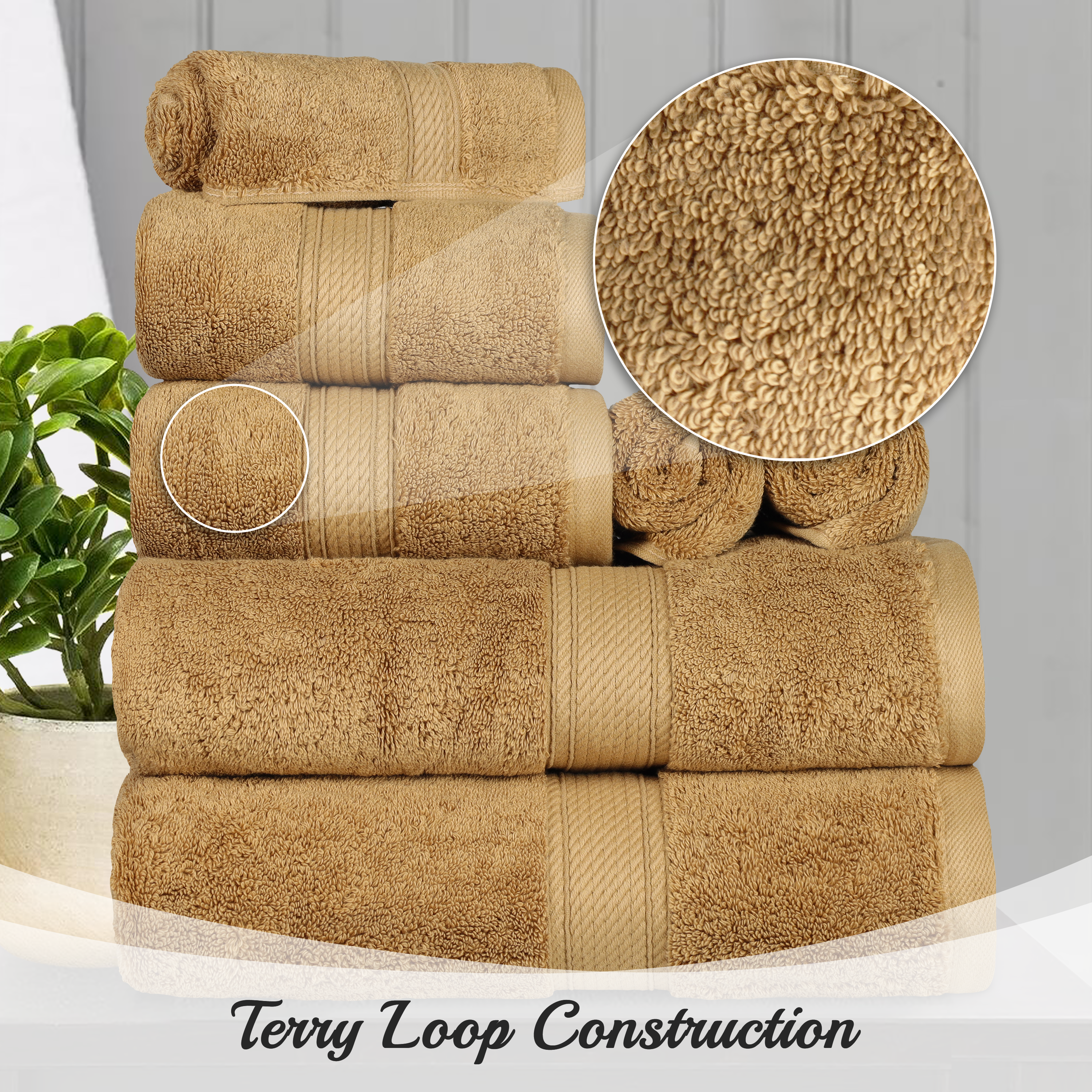 Terry Loop Construction