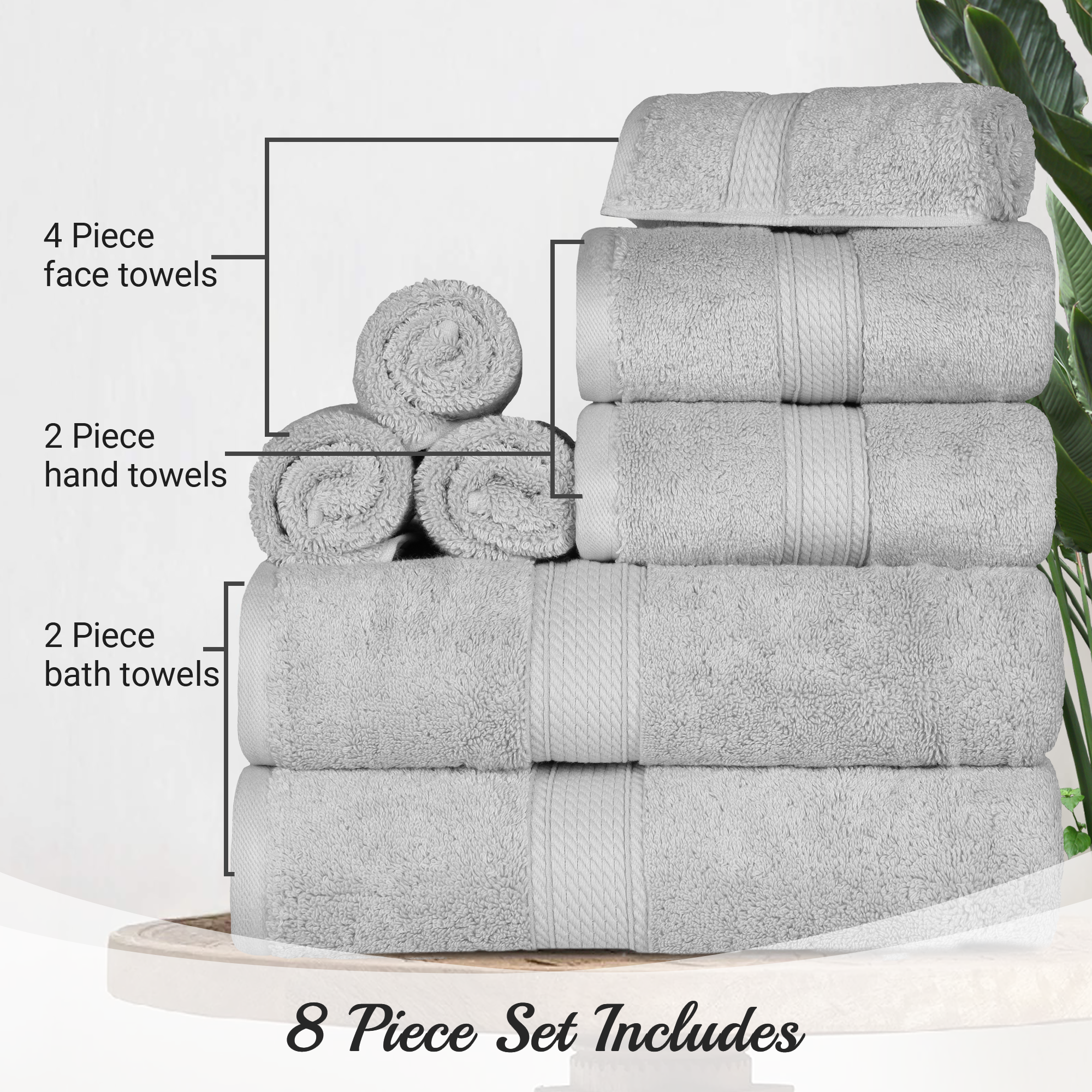 4 Piece
face towels

2 Piece
hand towels

2 Piece
bath towels

8 Piece Set Includes