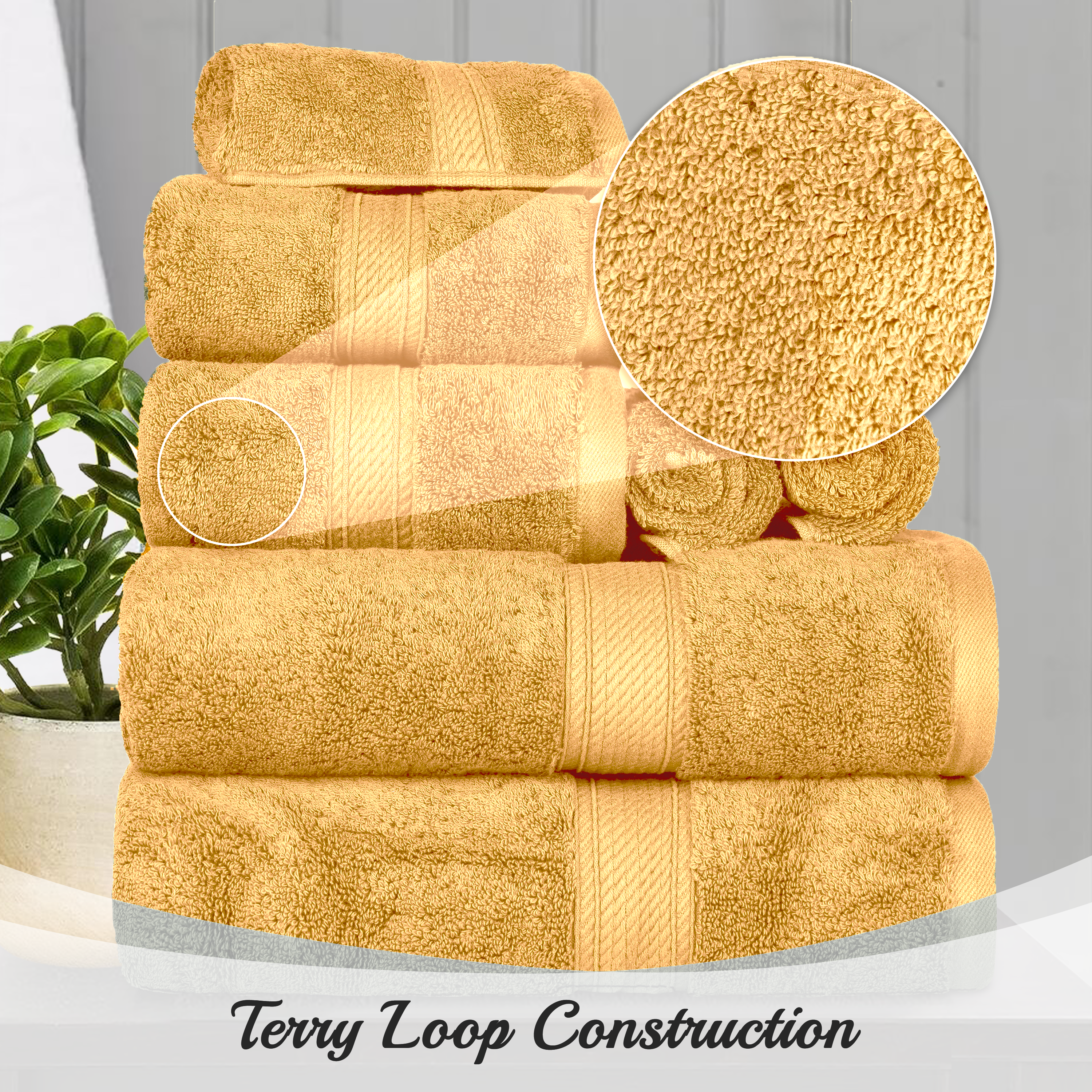 Terry Loop Construction