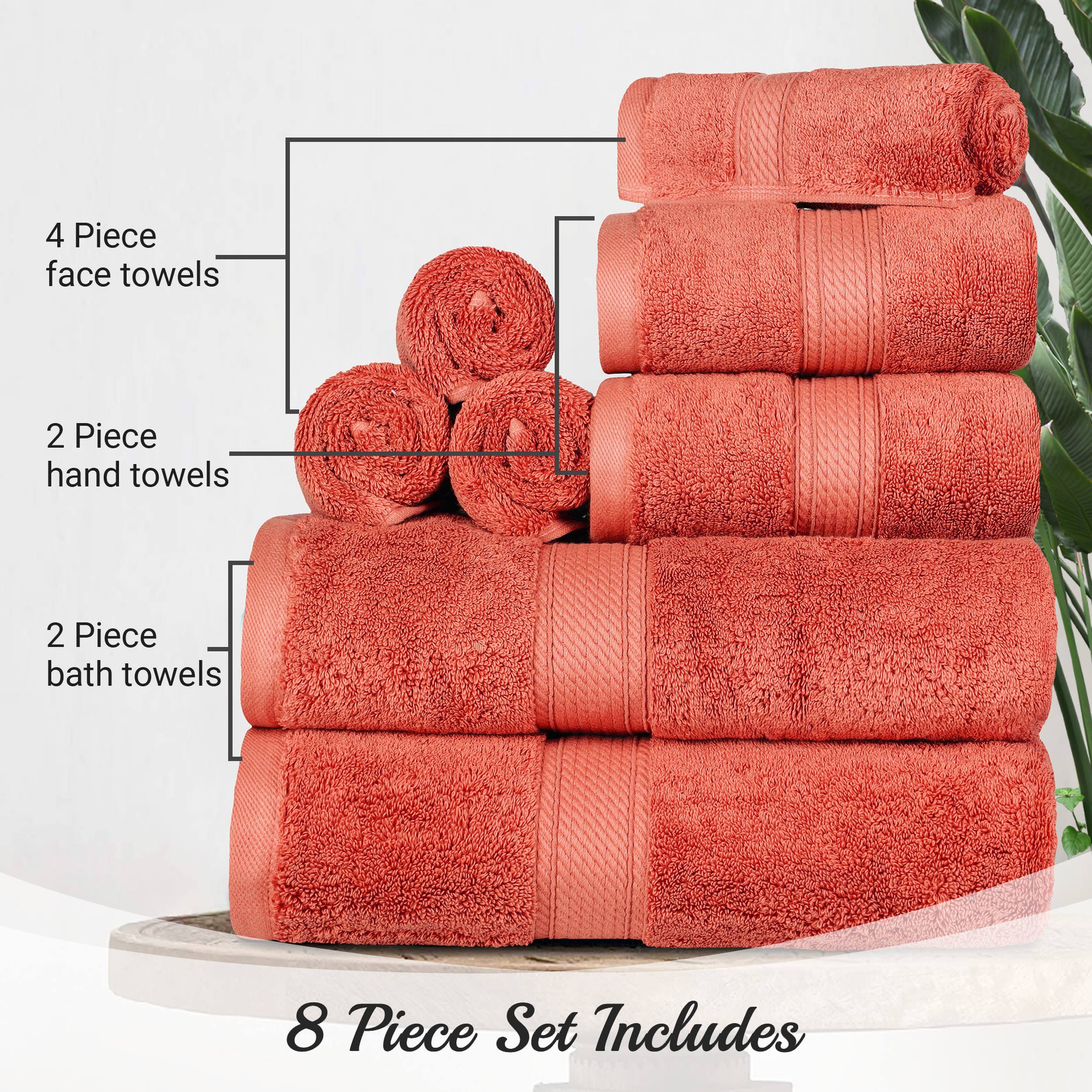 4 Piece
face towels

2 Piece
hand towels

2 Piece
bath towels

8 Piece Set Includes