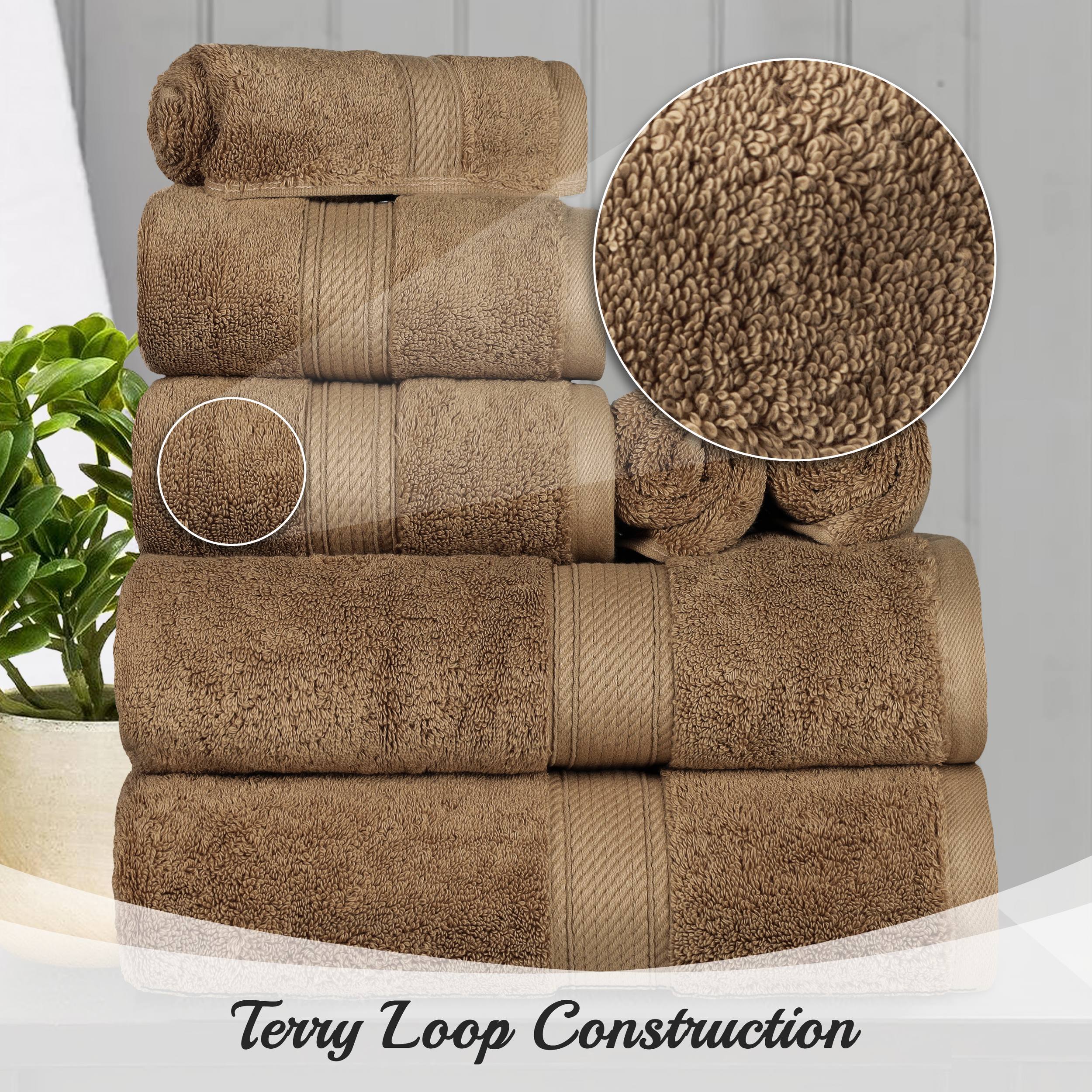 Terry Loop Construction