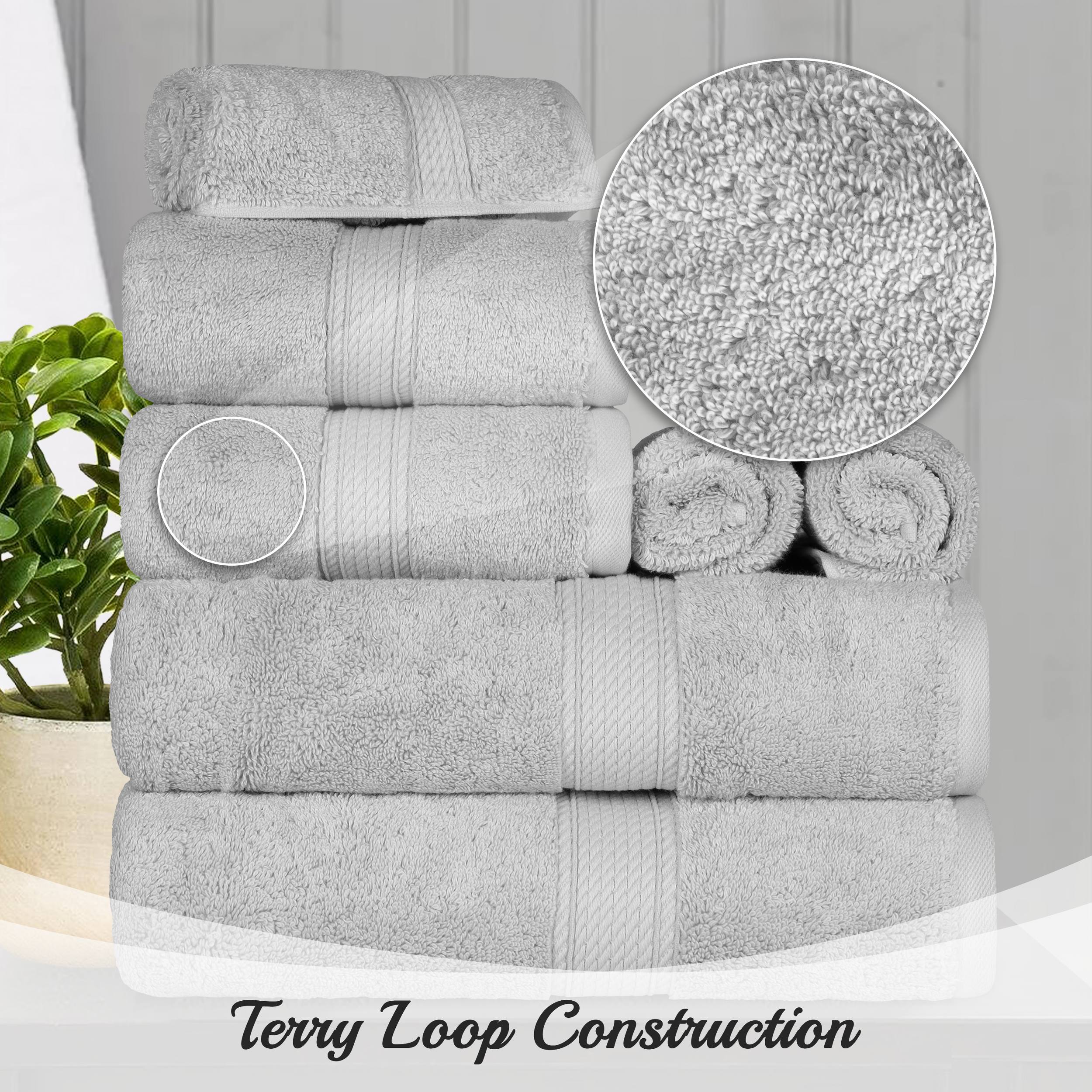 Terry Loop Construction