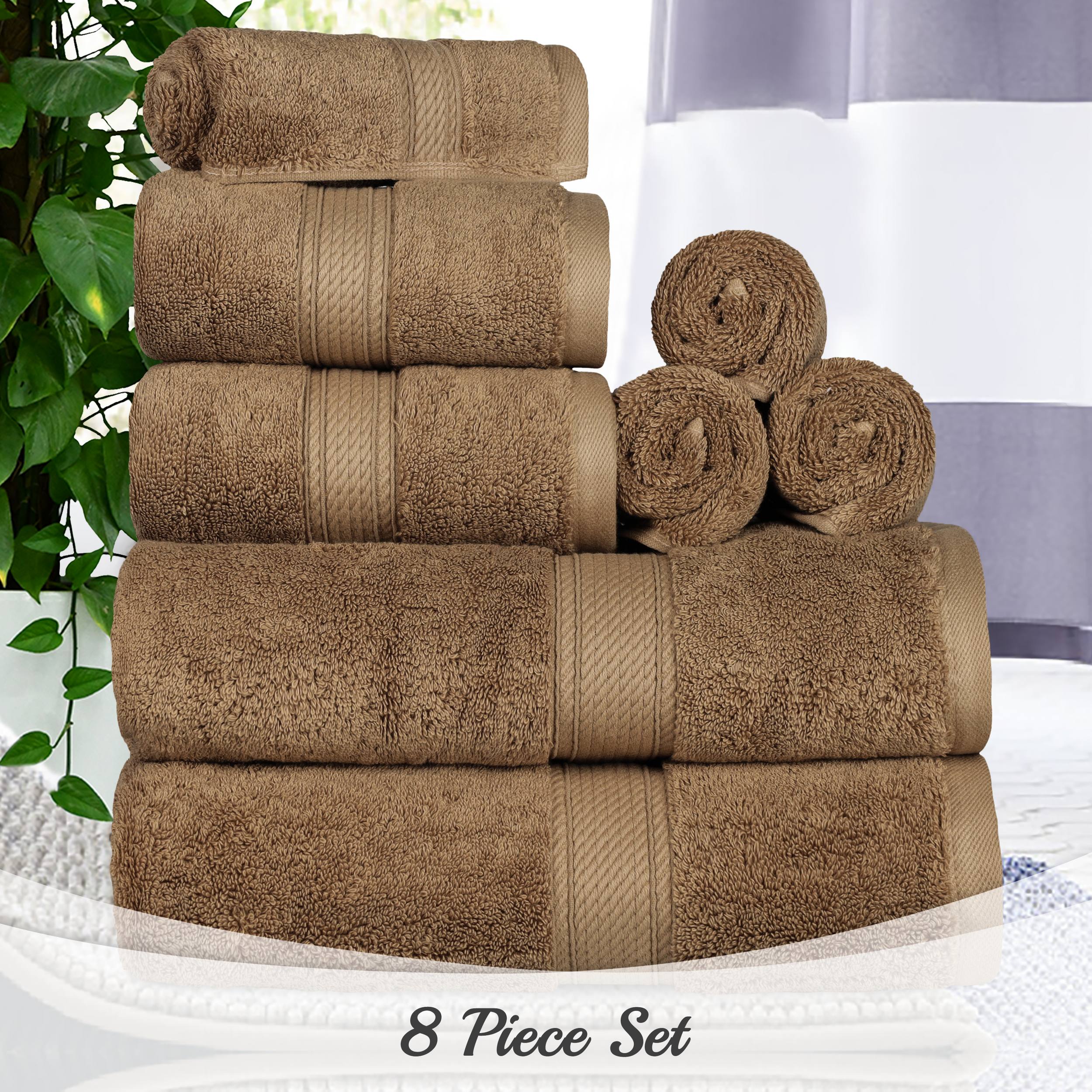 8 Piece Set