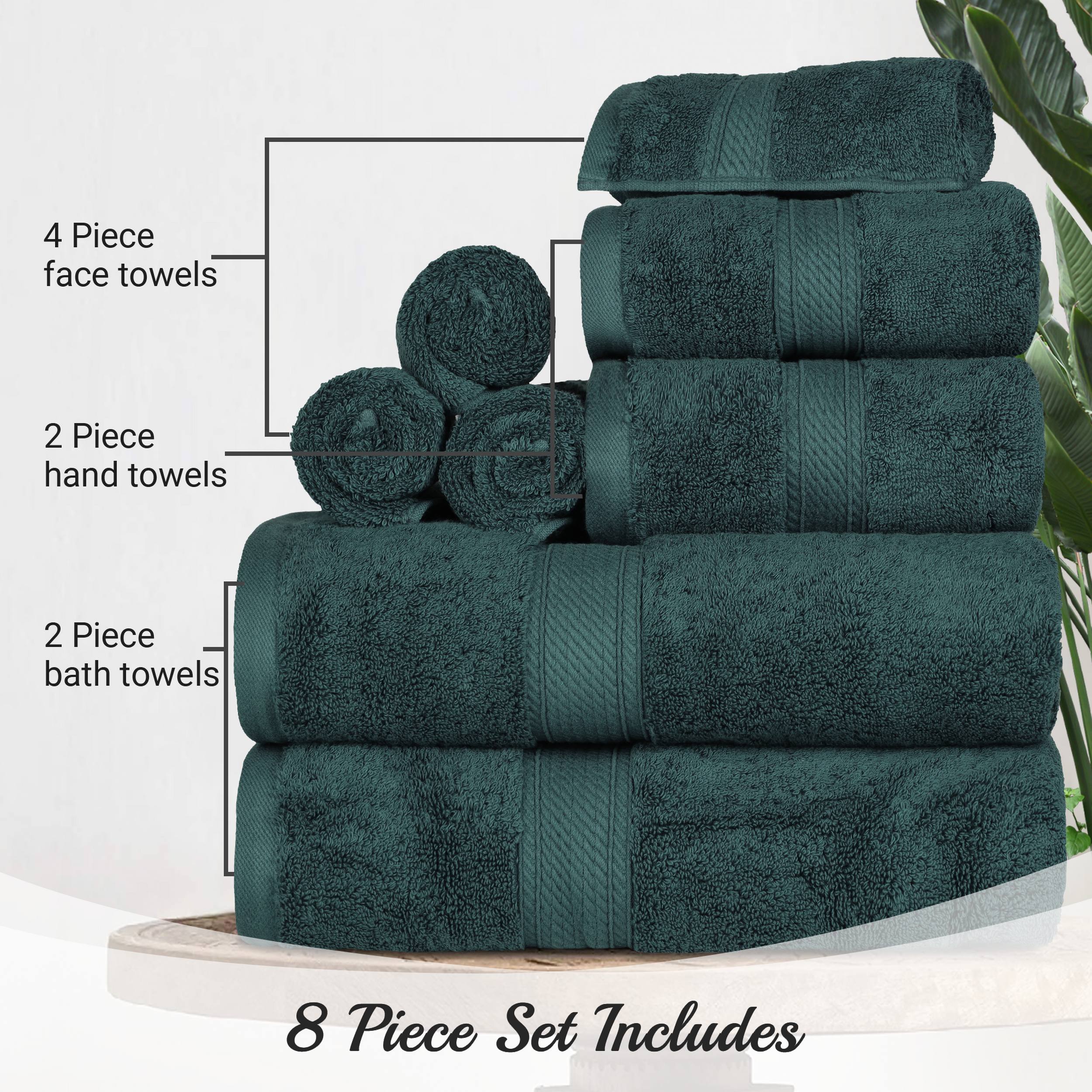 4 Piece
face towels

2 Piece
hand towels

2 Piece
bath towels

8 Piece Set Includes