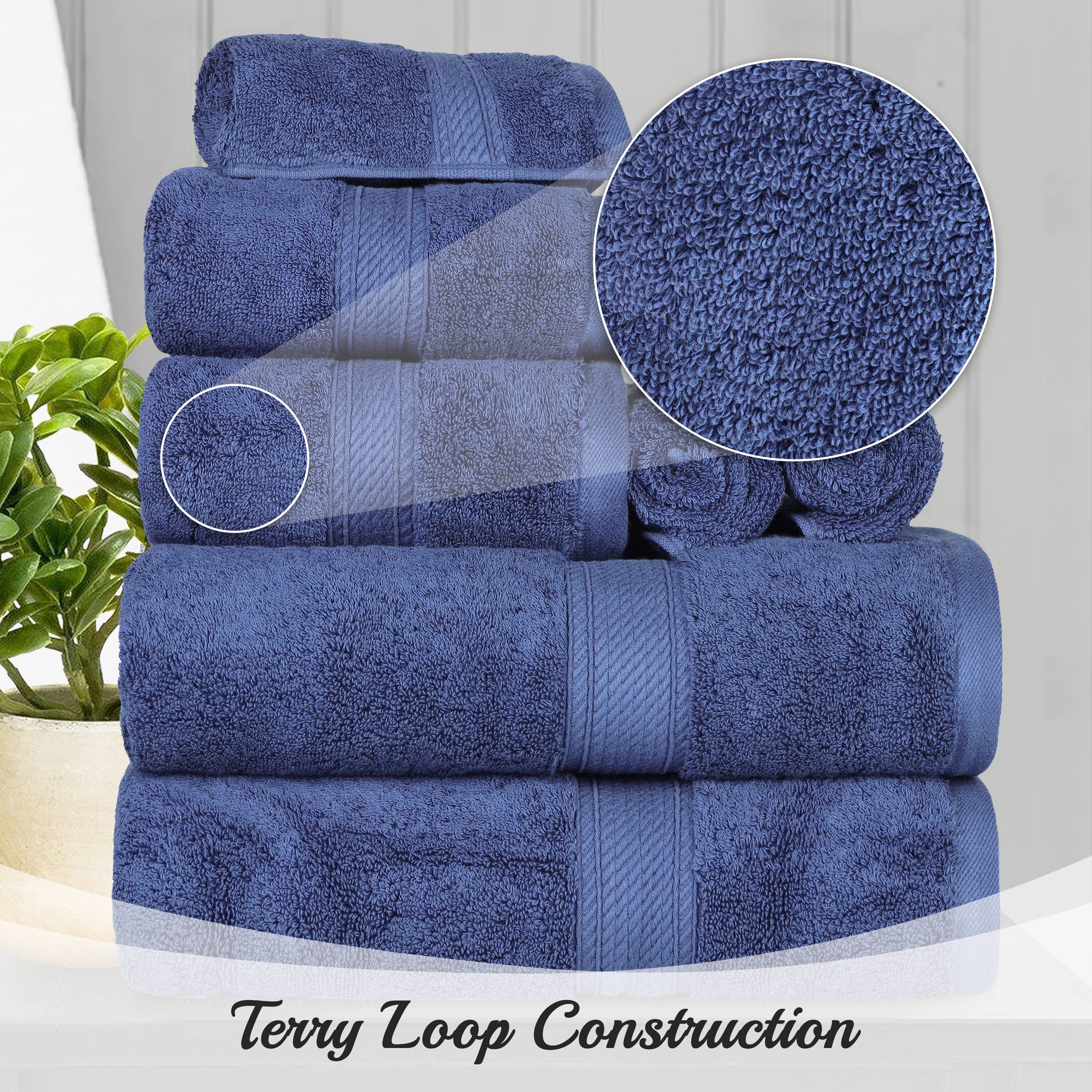 Terry Loop Construction