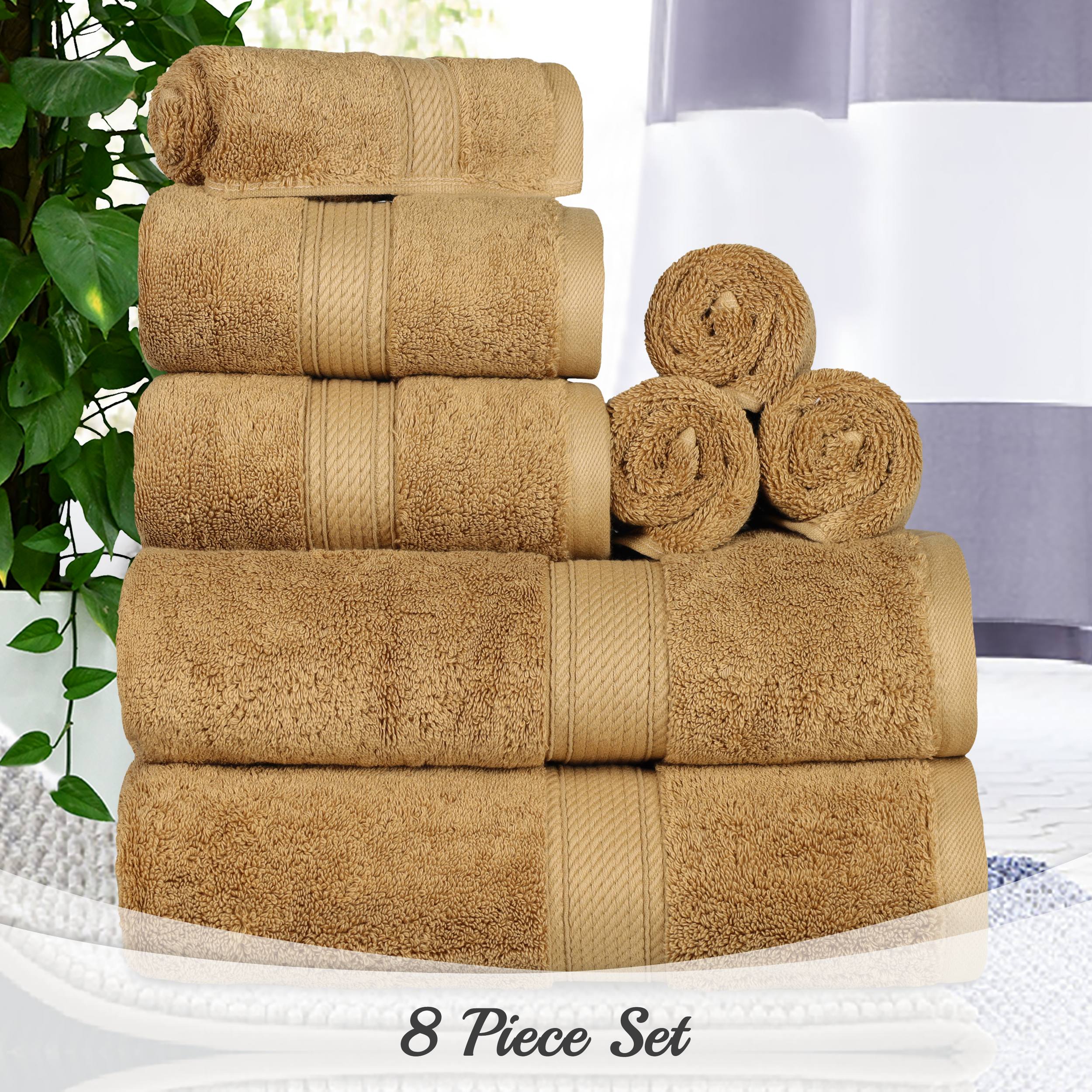 8 Piece Set