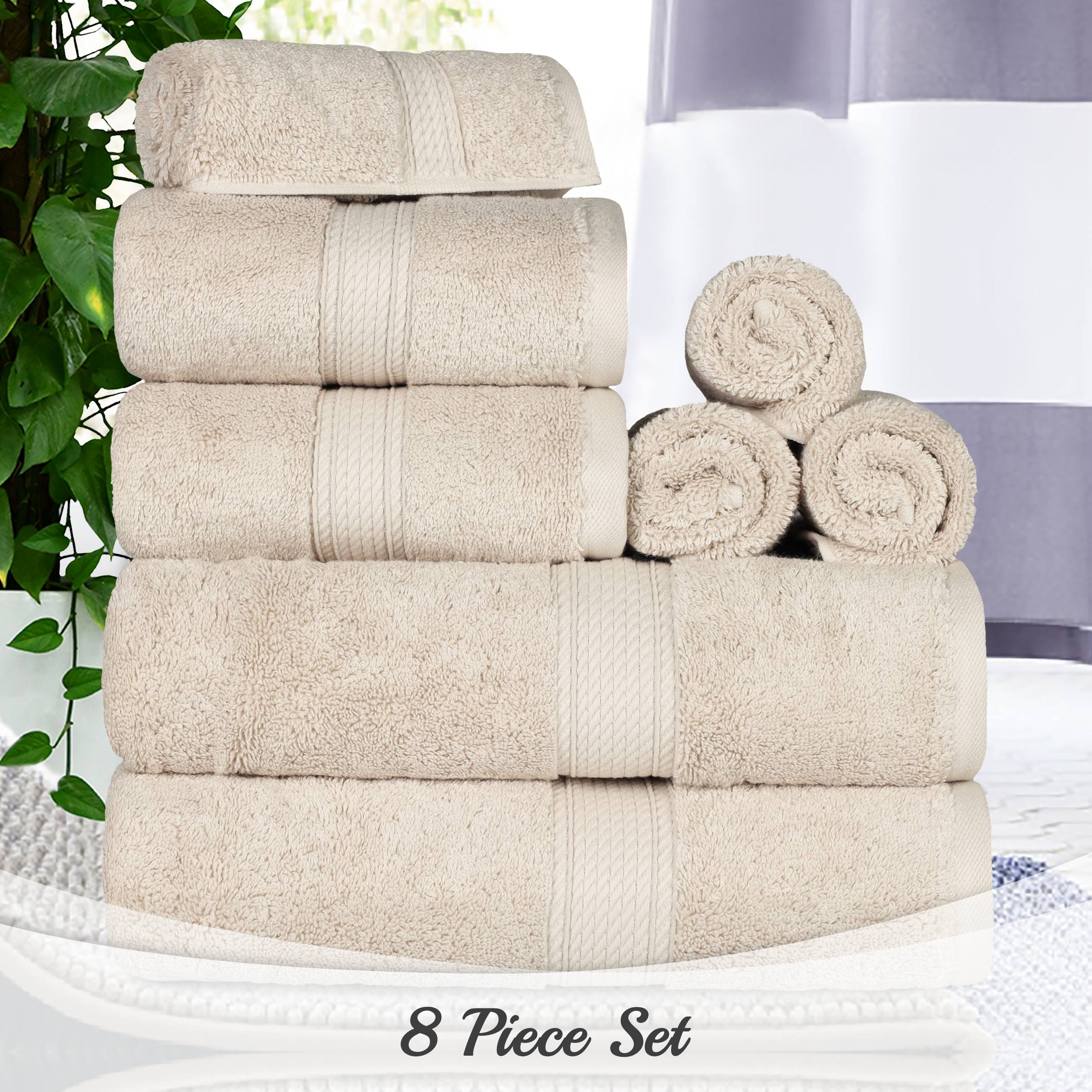 8 Piece Set