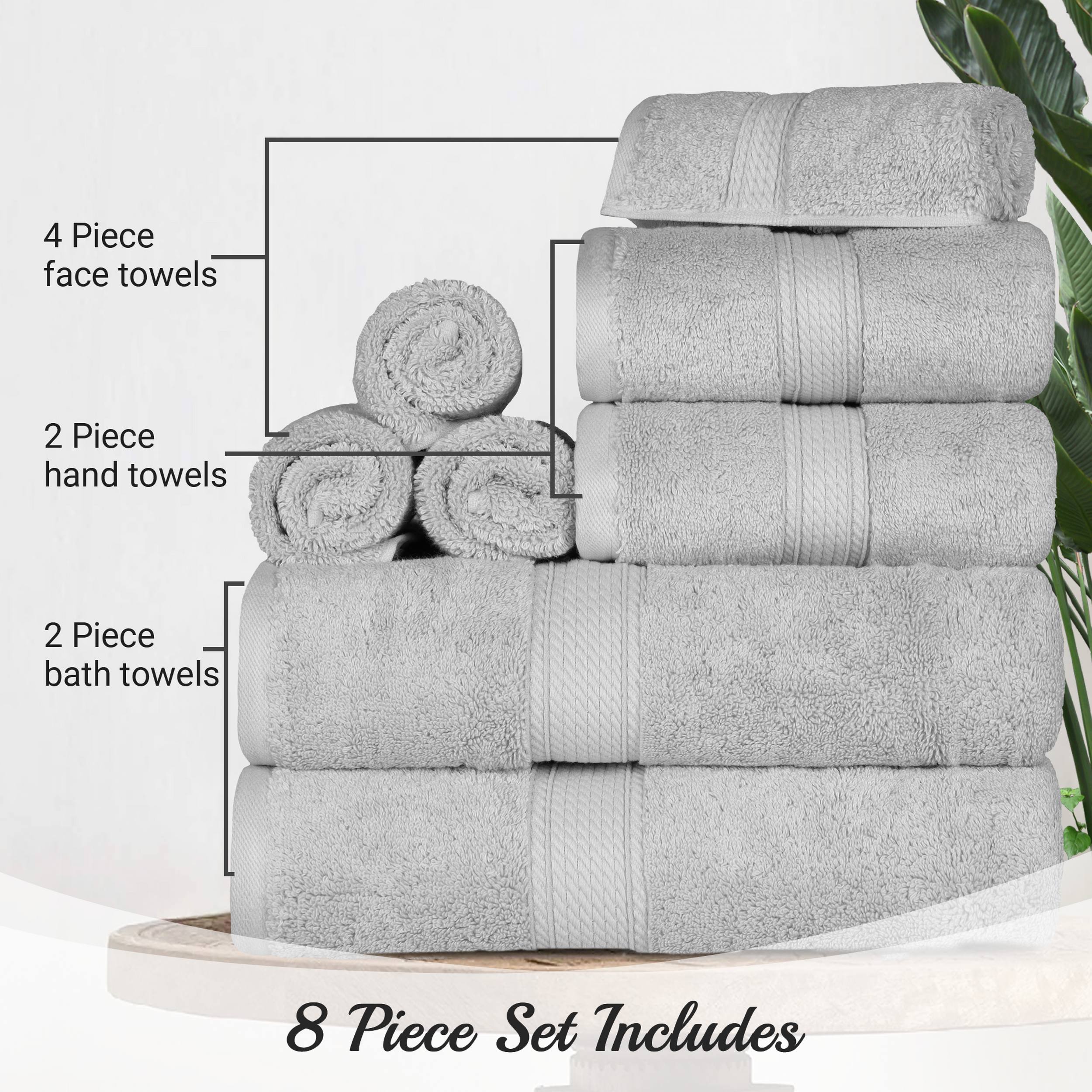 4 Piece
face towels

2 Piece
hand towels

2 Piece
bath towels

8 Piece Set Includes