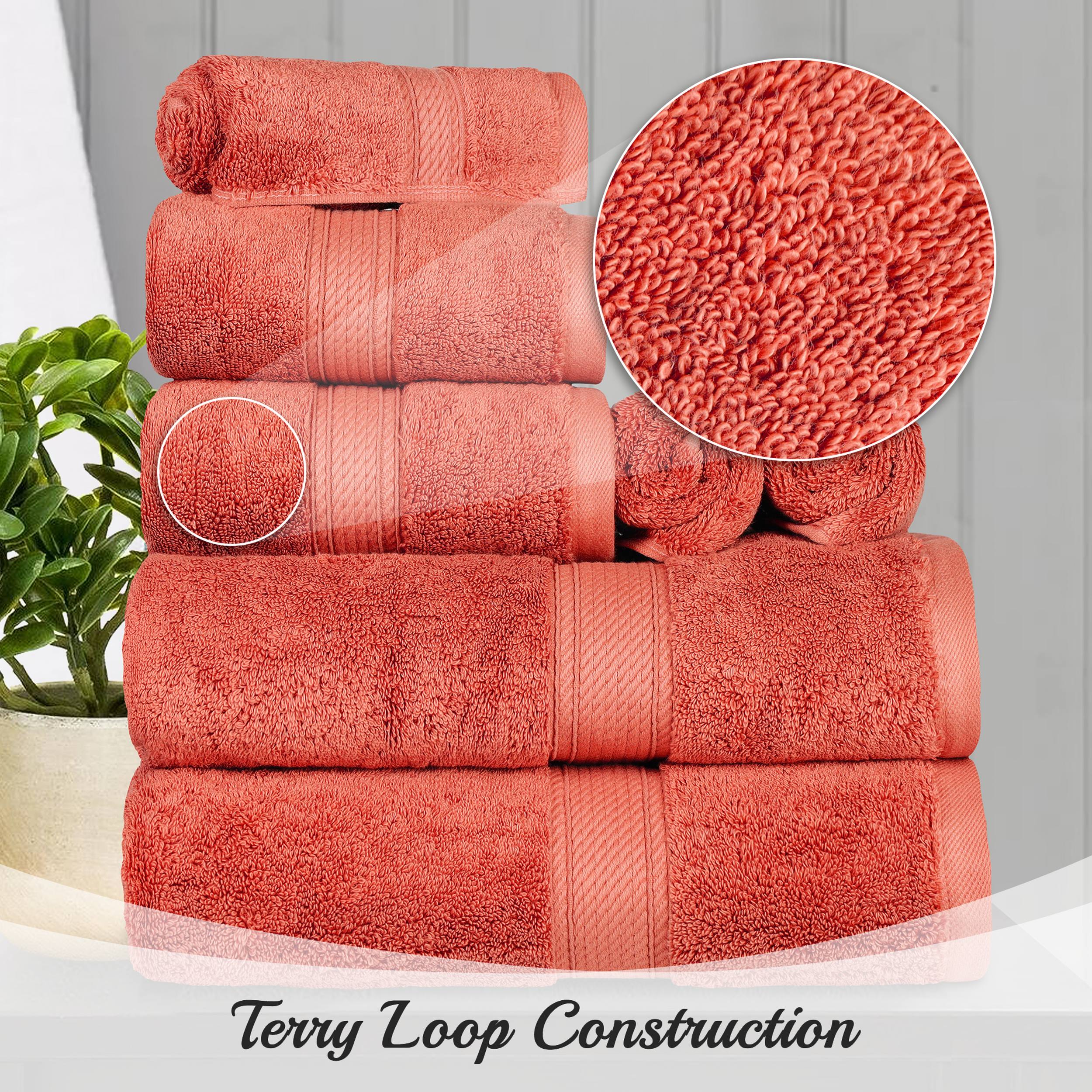 Terry Loop Construction