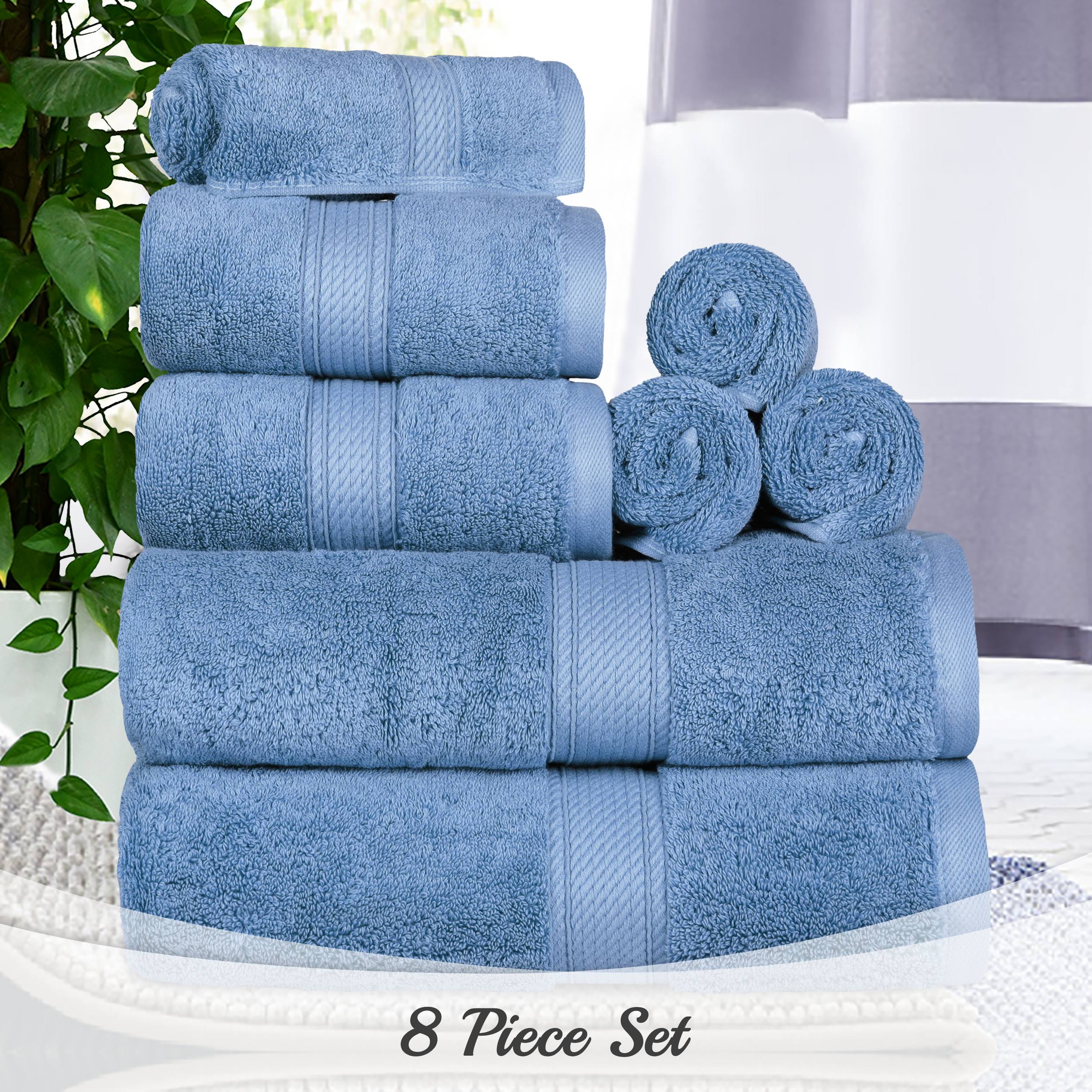 8 Piece Set