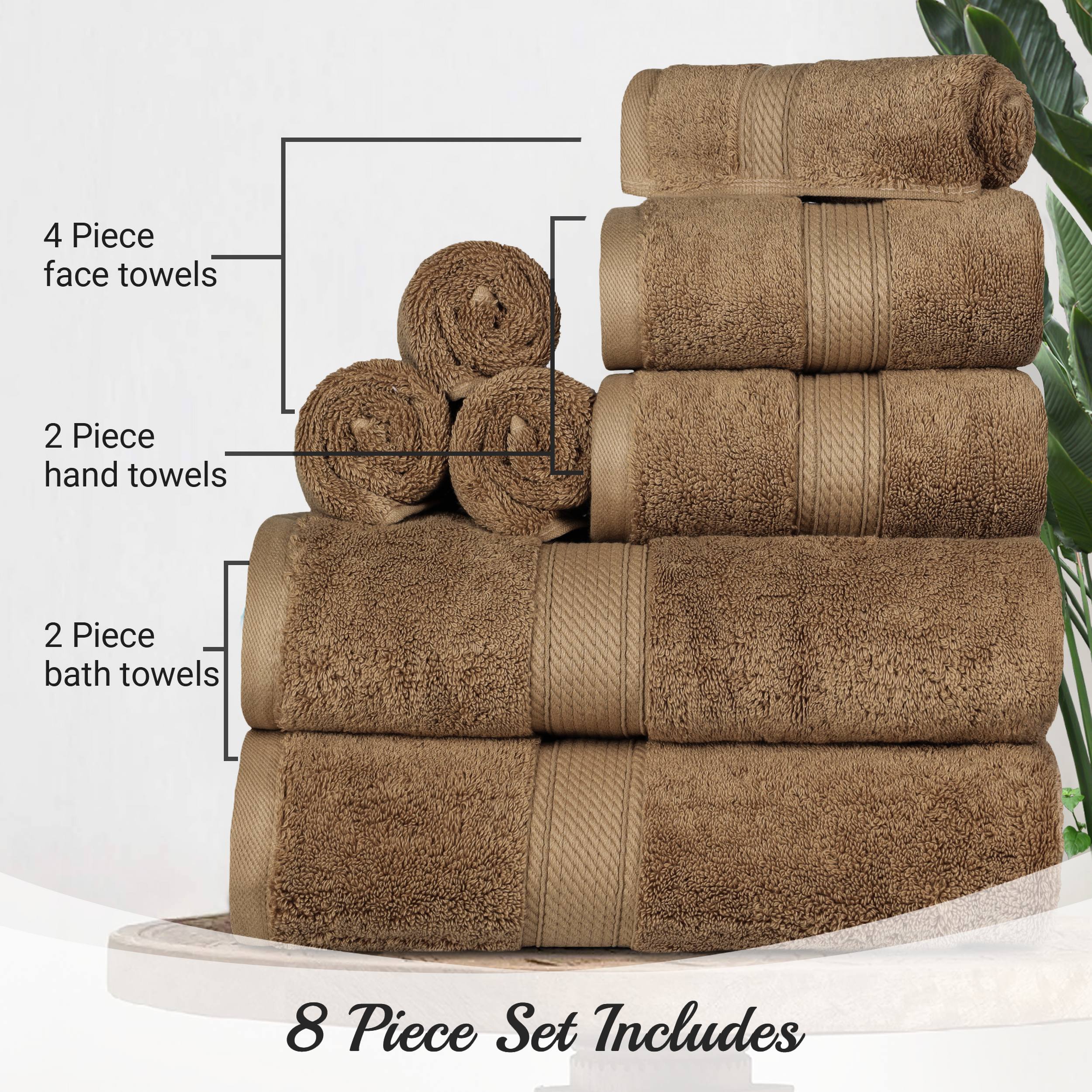 4 Piece
face towels

2 Piece
hand towels

2 Piece
bath towels

8 Piece Set Includes