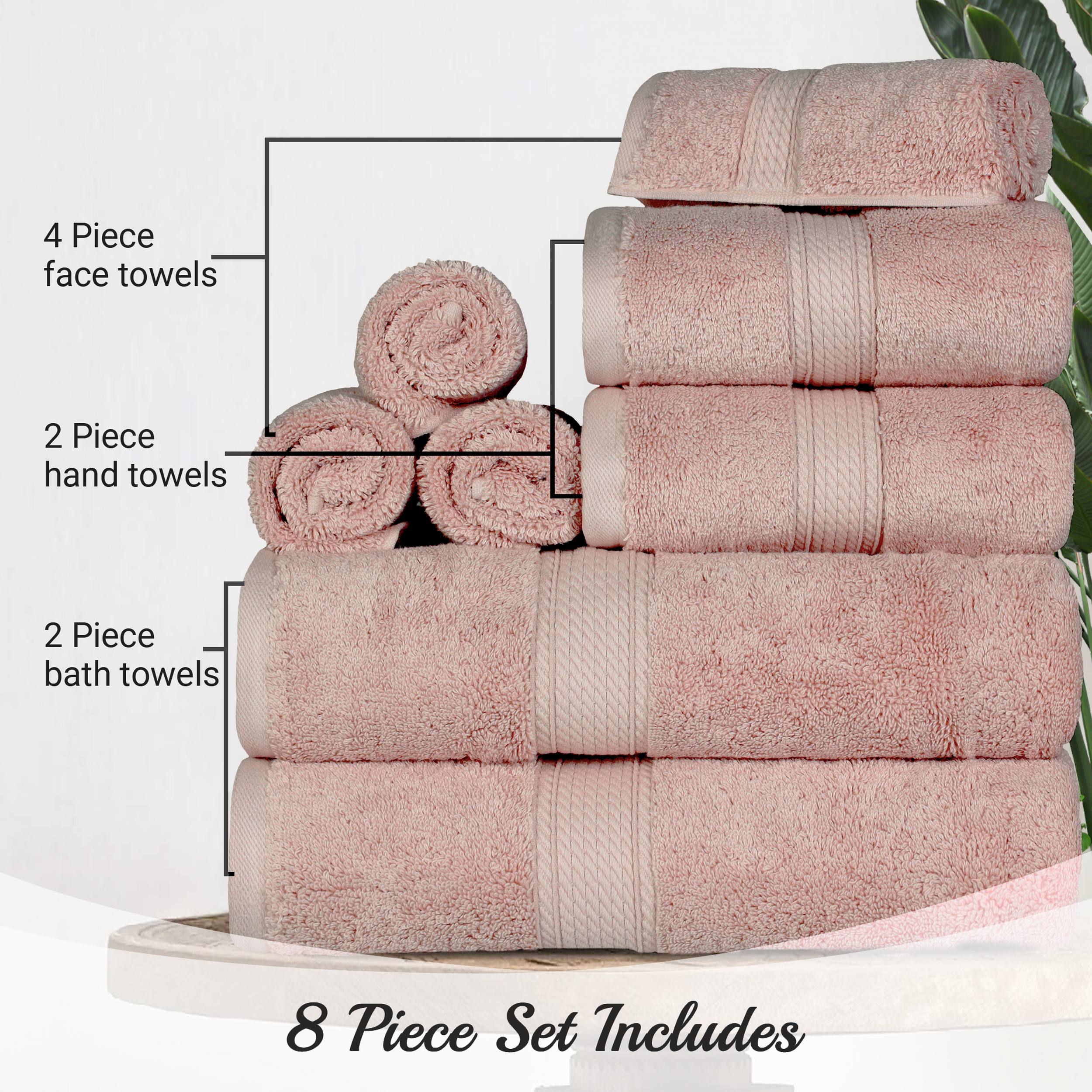 4 Piece
face towels

2 Piece
hand towels

2 Piece
bath towels

8 Piece Set Includes