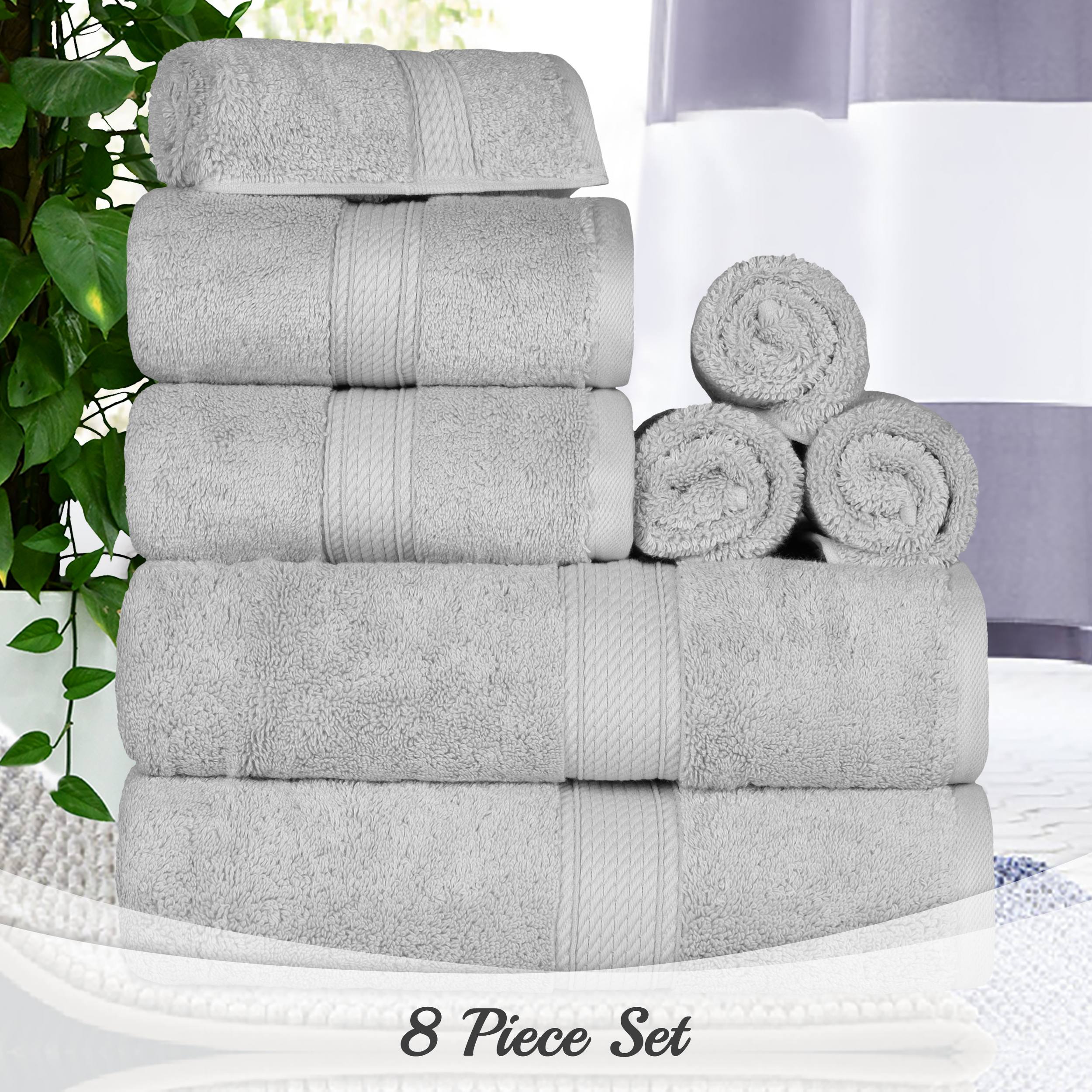 8 Piece Set