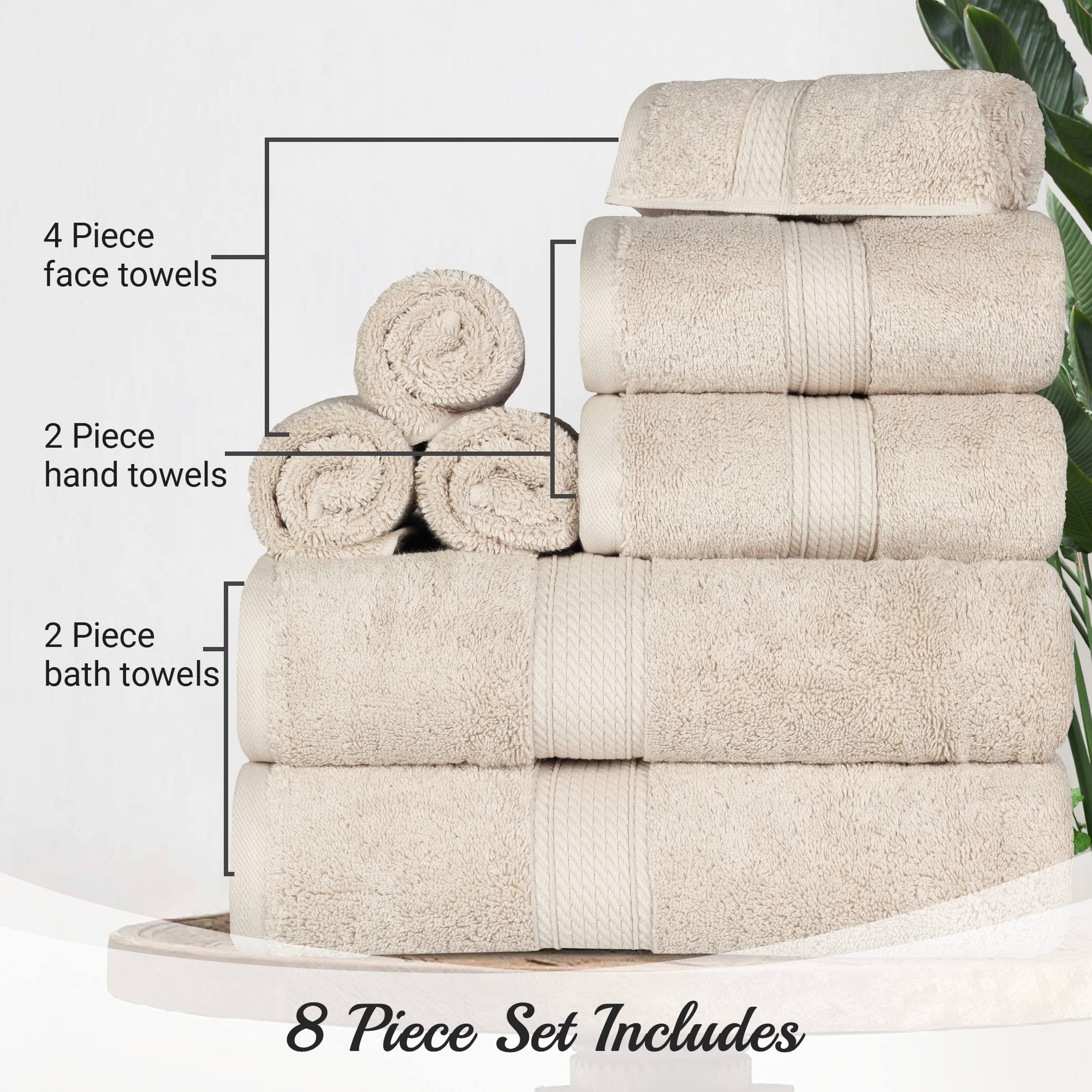 4 Piece
face towels

2 Piece
hand towels

2 Piece
bath towels

8 Piece Set Includes