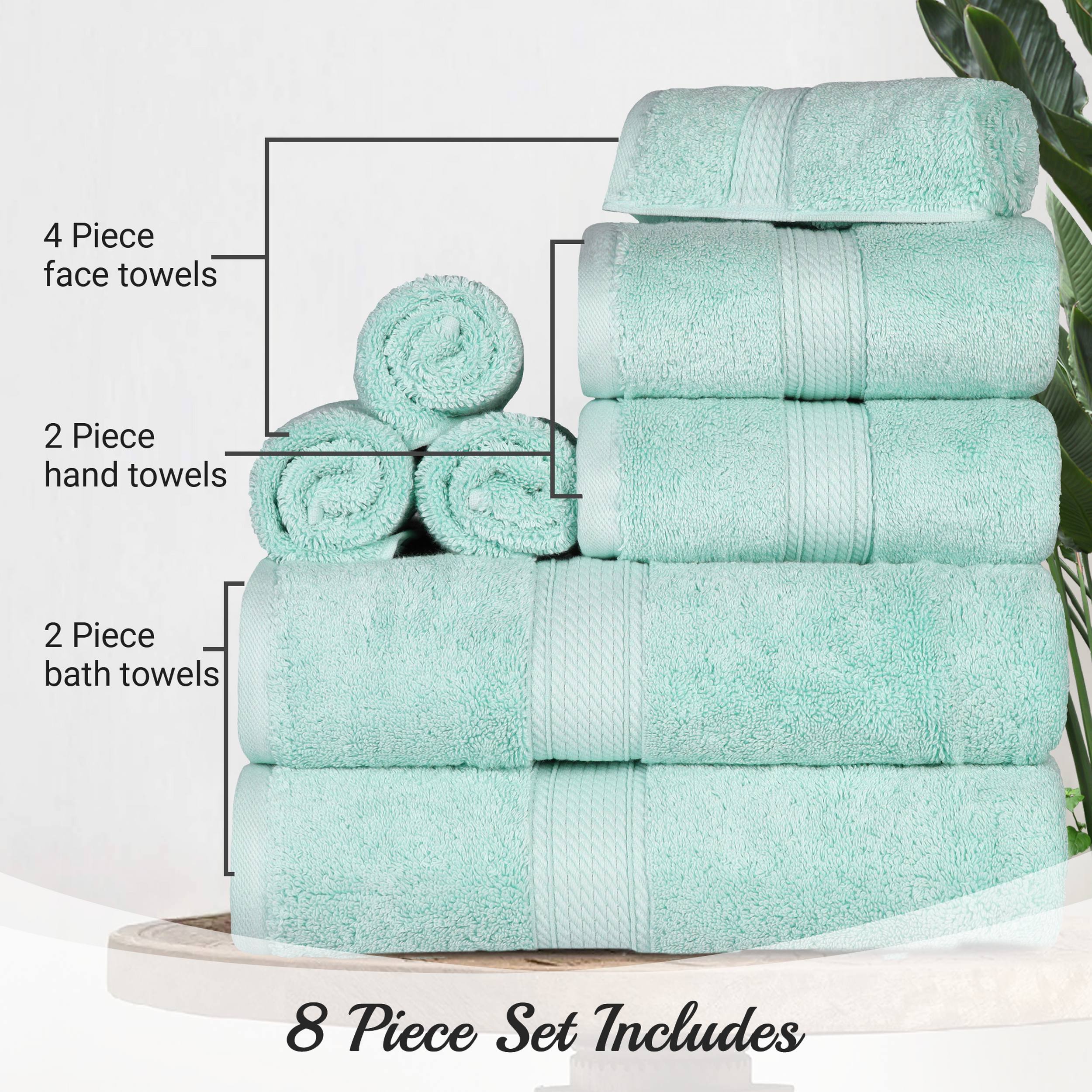 4 Piece
face towels

2 Piece
hand towels

2 Piece
bath towels

8 Piece Set Includes