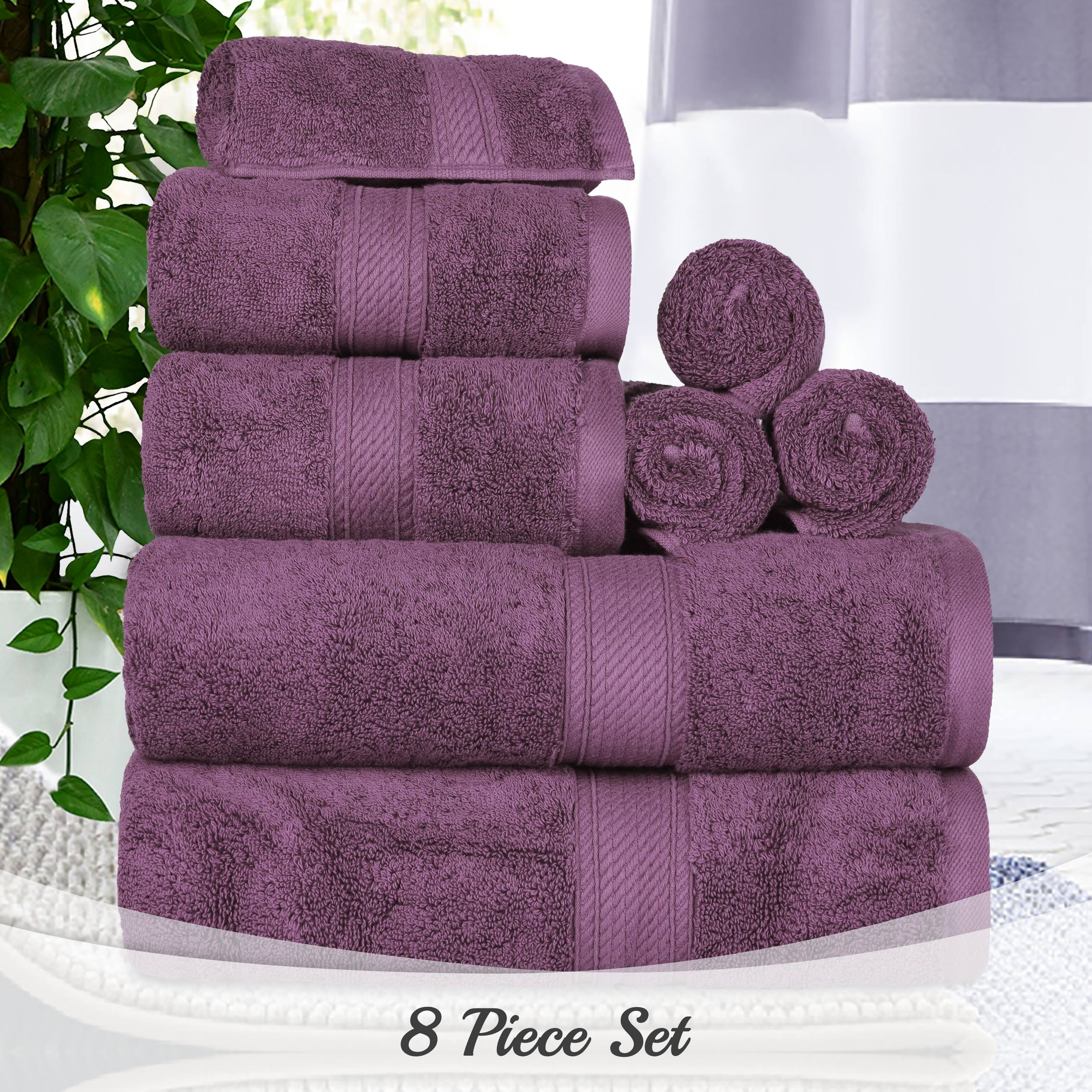 8 Piece Set