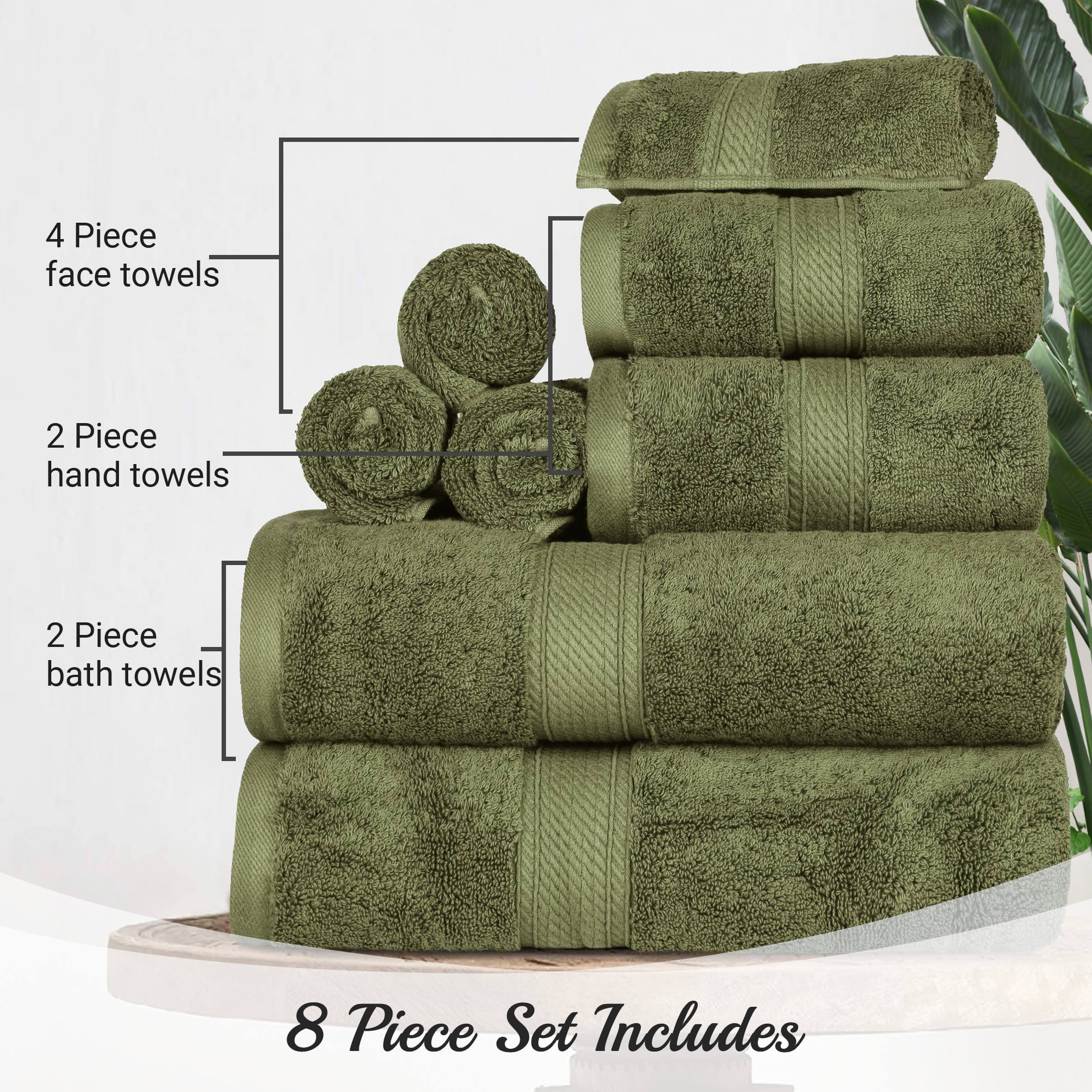 4 Piece
face towels

2 Piece
hand towels

2 Piece
bath towels

8 Piece Set Includes