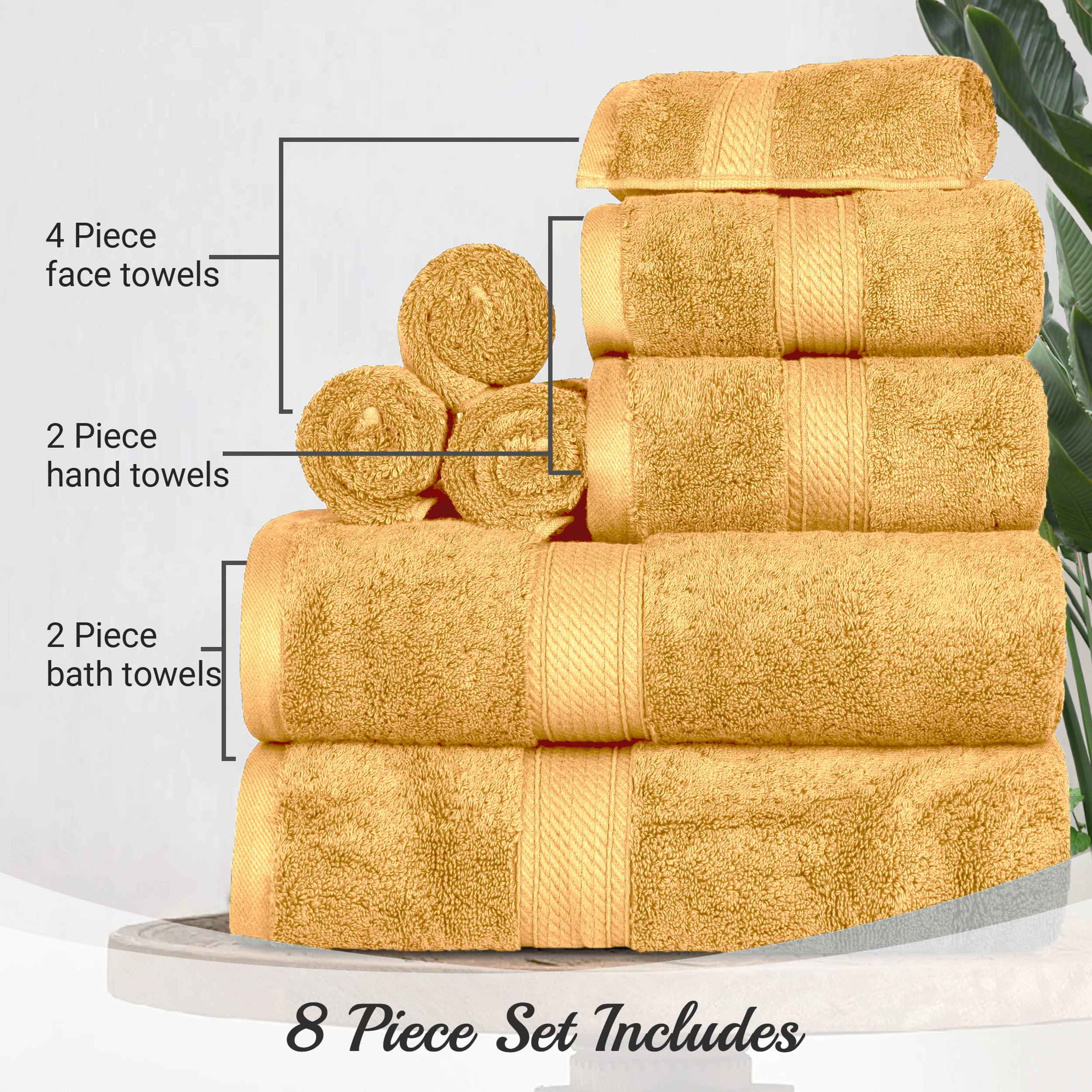 4 Piece
face towels

2 Piece
hand towels

2 Piece
bath towels

8 Piece Set Includes