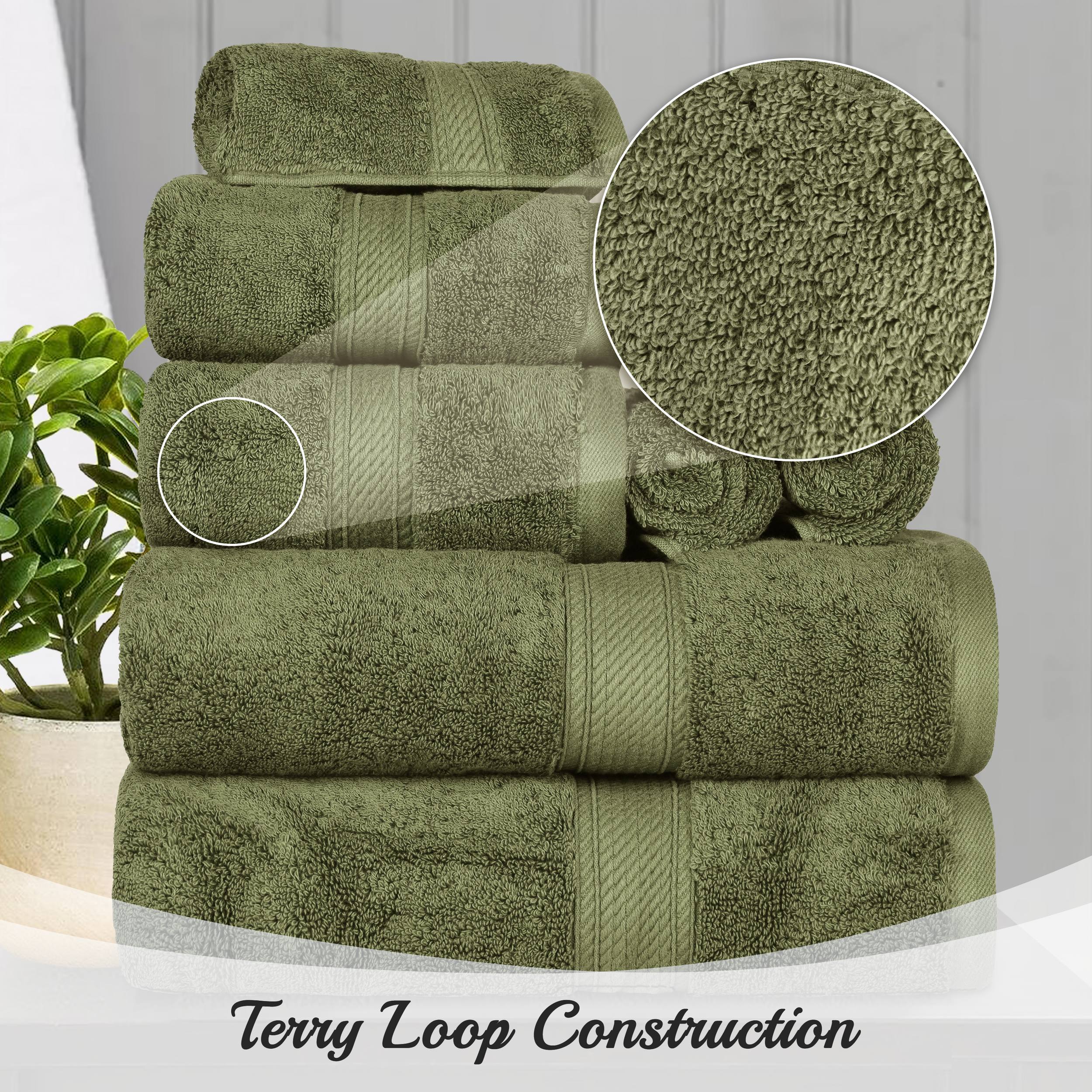 Terry Loop Construction