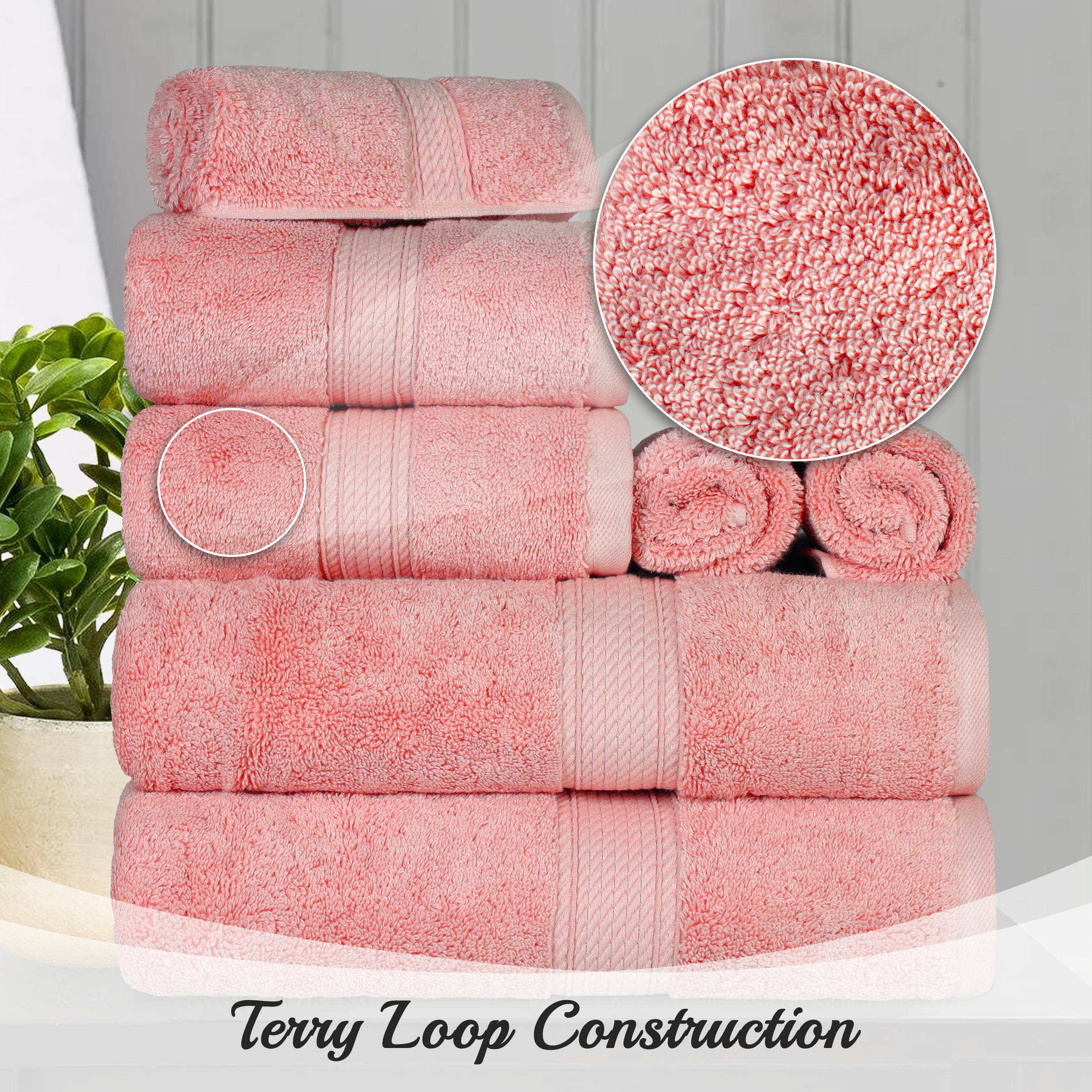 Terry Loop Construction