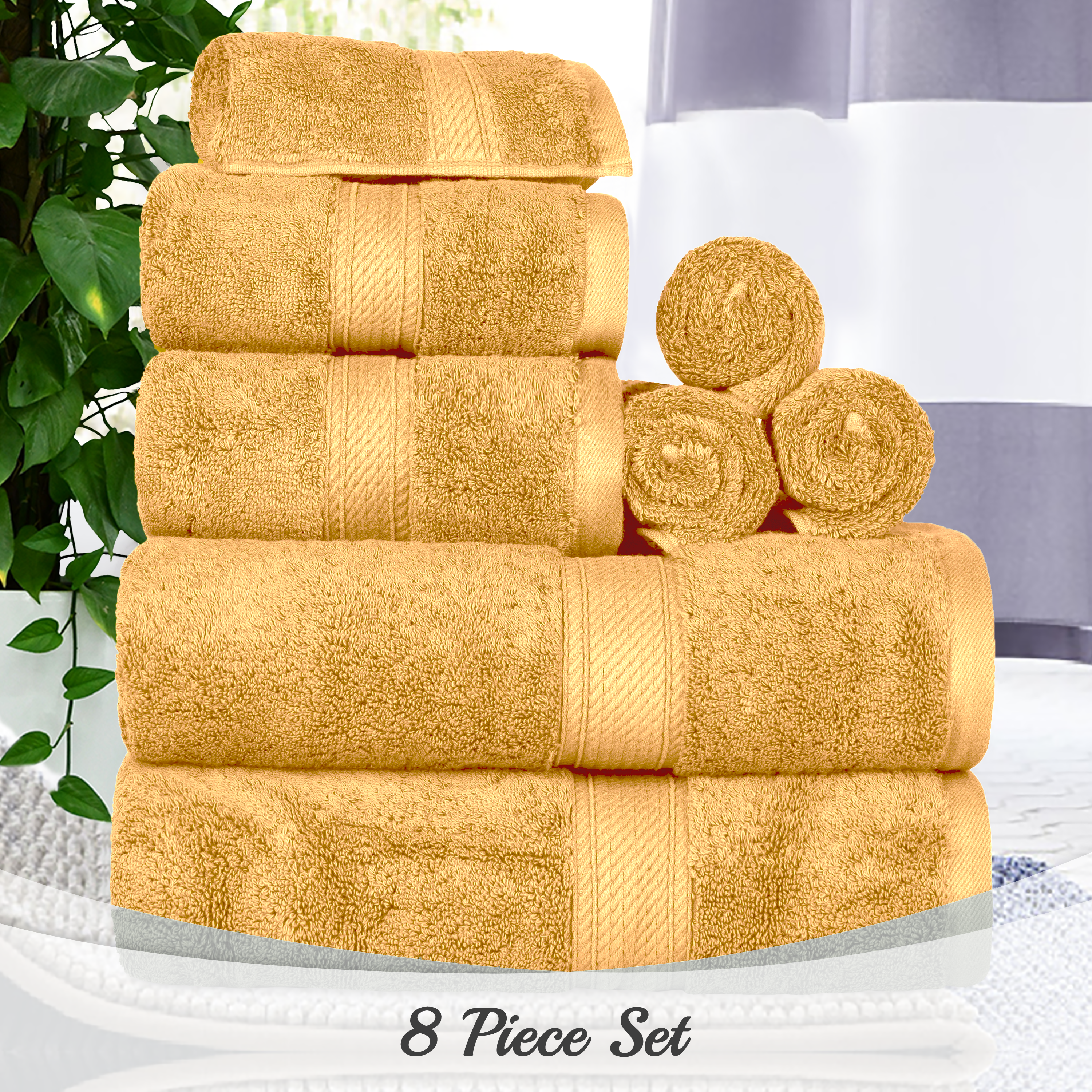 8 Piece Set