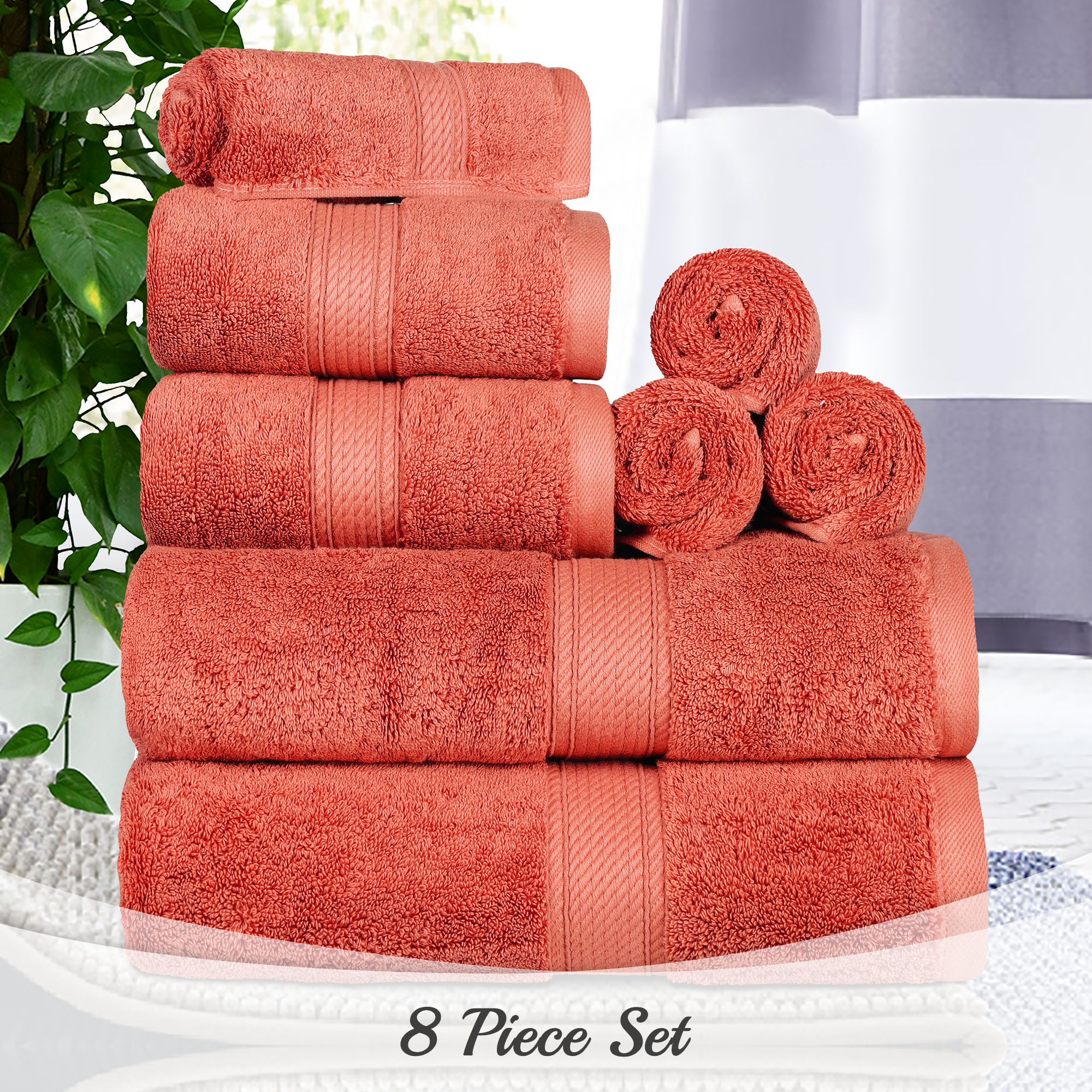 8 Piece Set