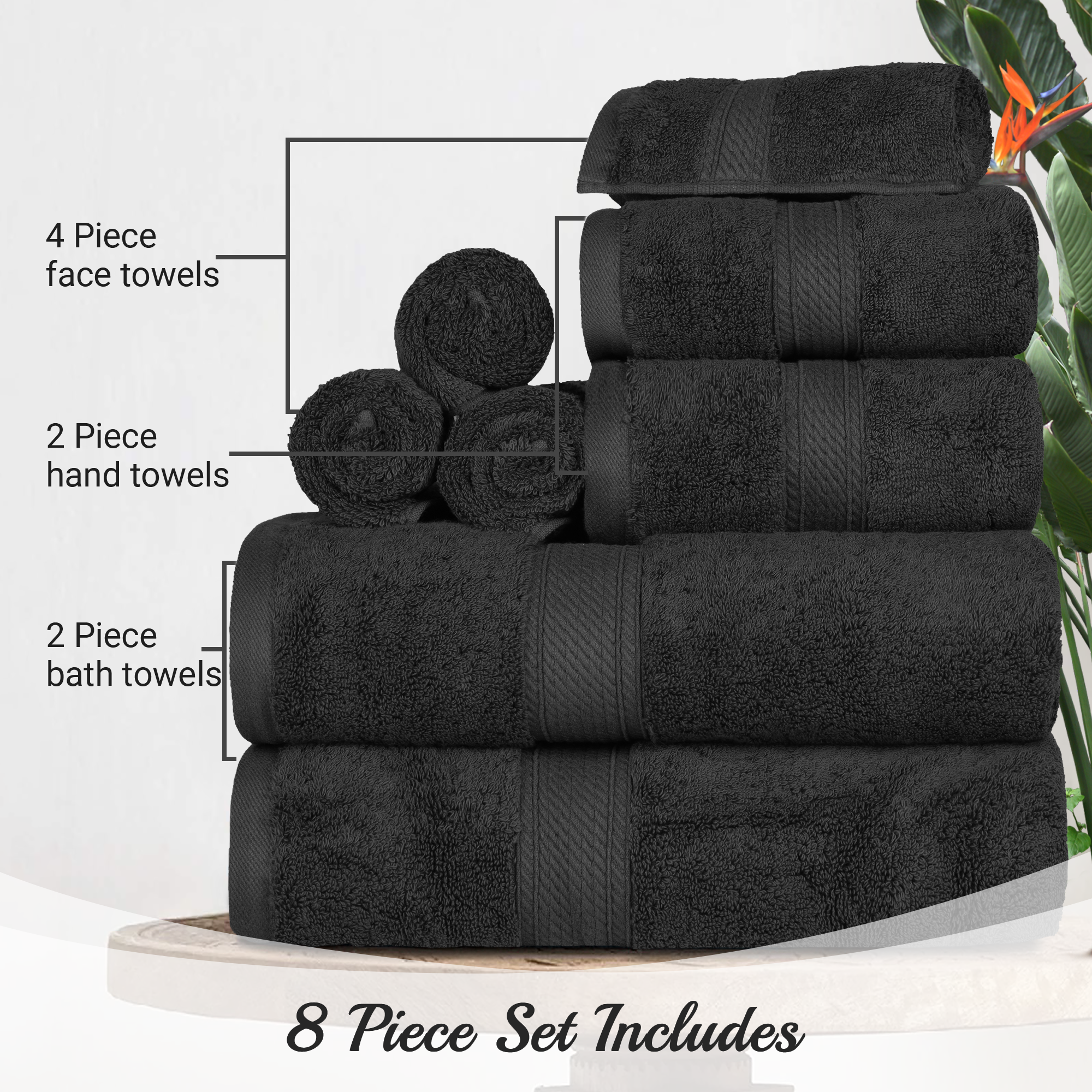 4 Piece
face towels

2 Piece
hand towels

2 Piece
bath towels

8 Piece Set Includes