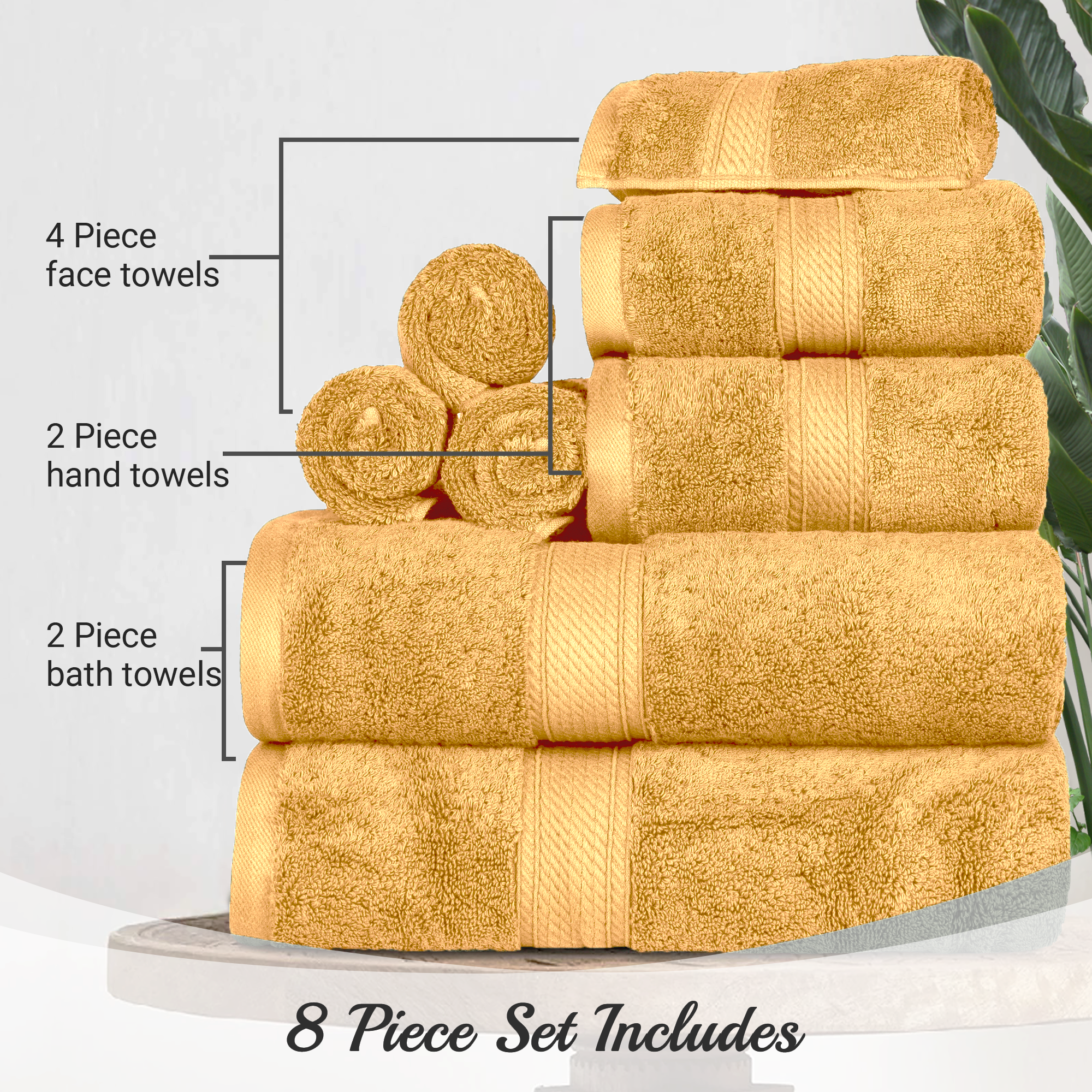 4 Piece
face towels

2 Piece
hand towels

2 Piece
bath towels

8 Piece Set Includes