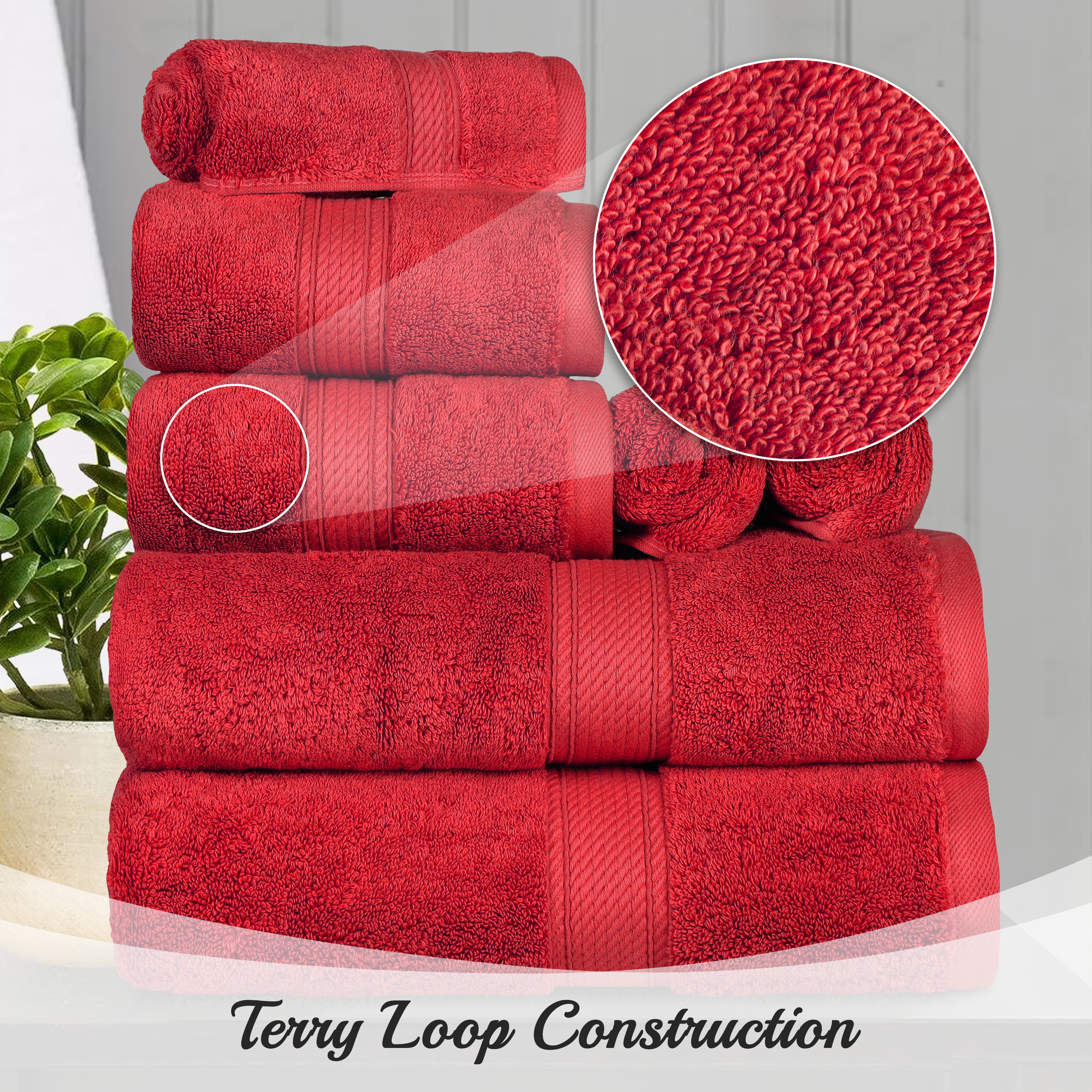 Terry Loop Construction