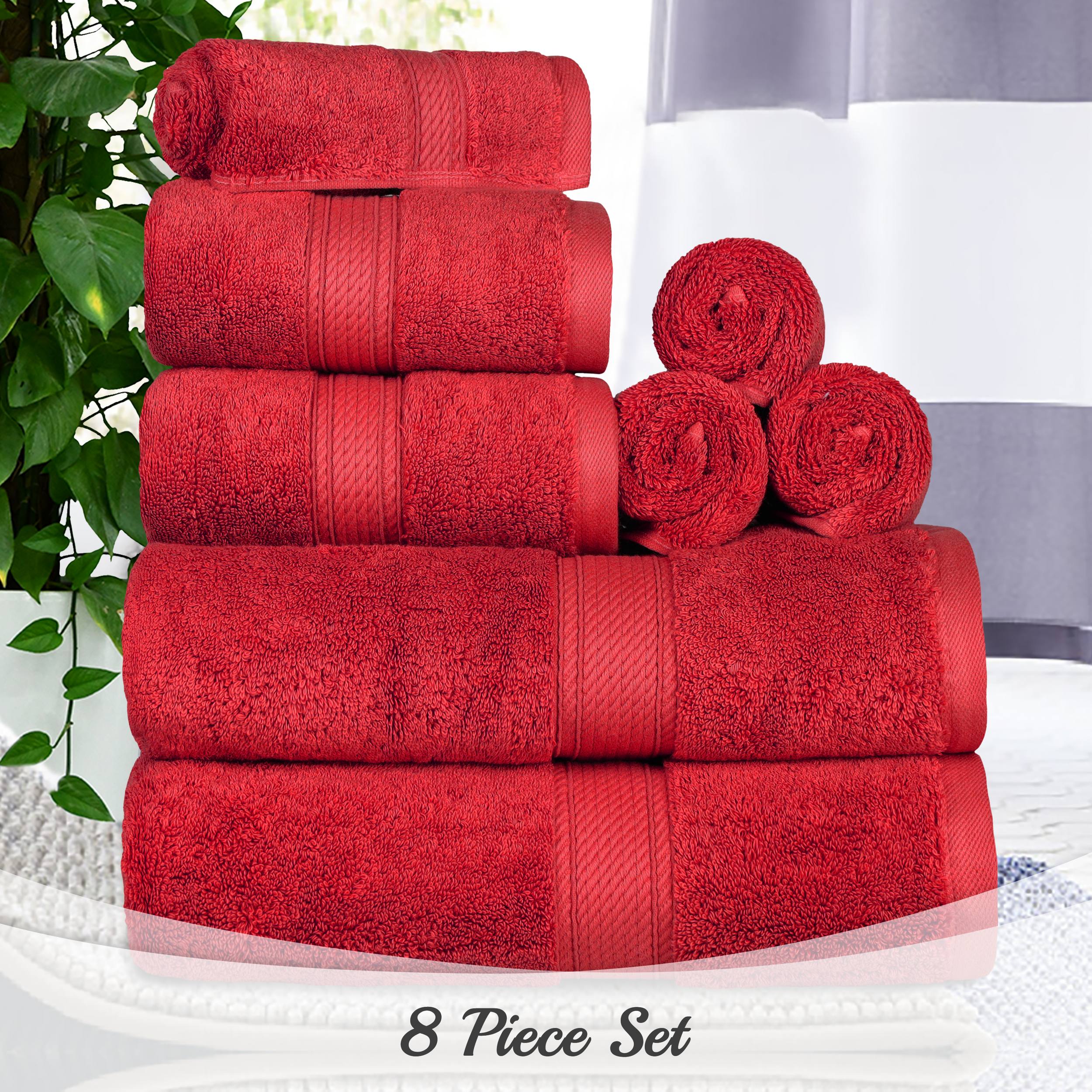 8 Piece Set