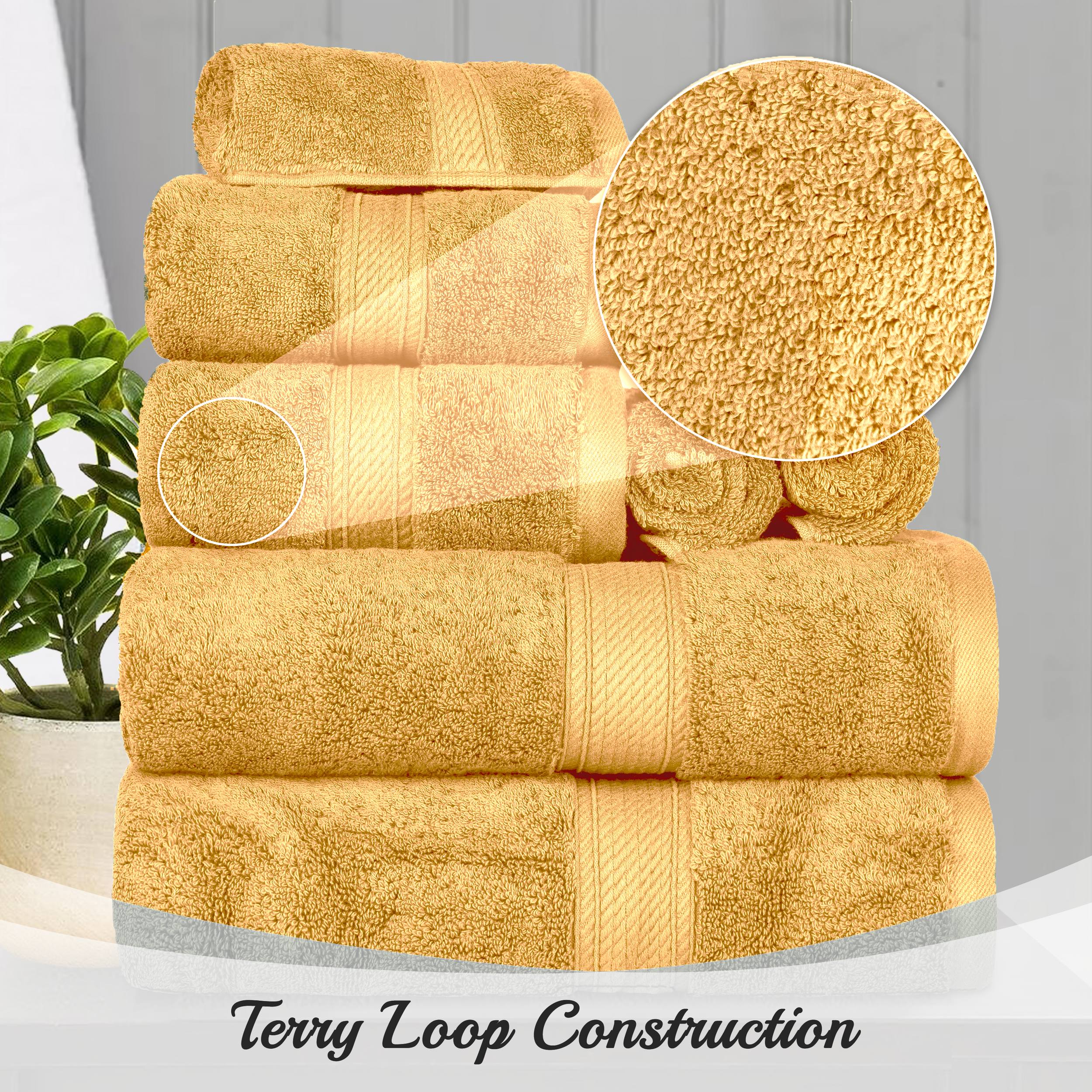 Terry Loop Construction